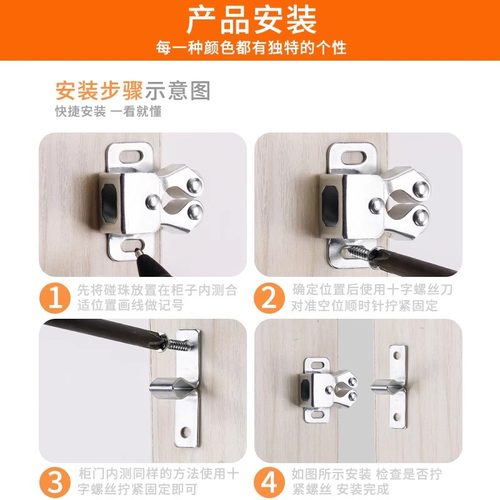 产品安装
每一种颜色都有独特的个性

安装步骤示意图
快捷安装 一看就懂

1
先将碰珠放置在柜子内测合适位置画线做记号

2
确定位置后使用十字螺丝刀对准空位顺时针拧紧固定

3
柜门内测同样的方法使用十字螺丝拧紧固定即可

4
如图所示安装 检查是否拧紧螺丝 安装完成