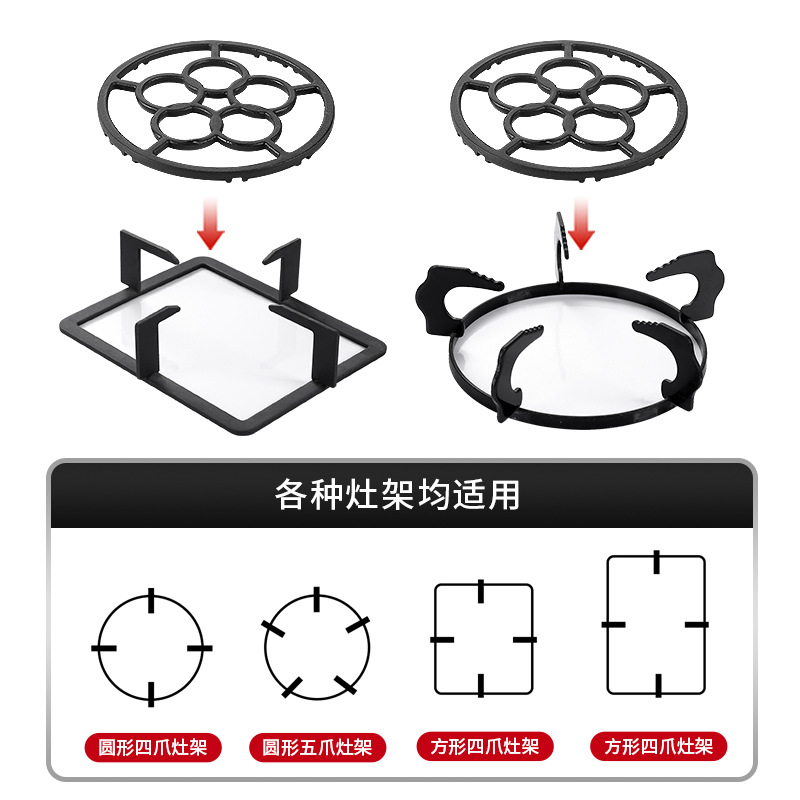 各种灶架均适用

圆形四爪灶架

圆形五爪灶架

方形四爪灶架

方形四爪灶架