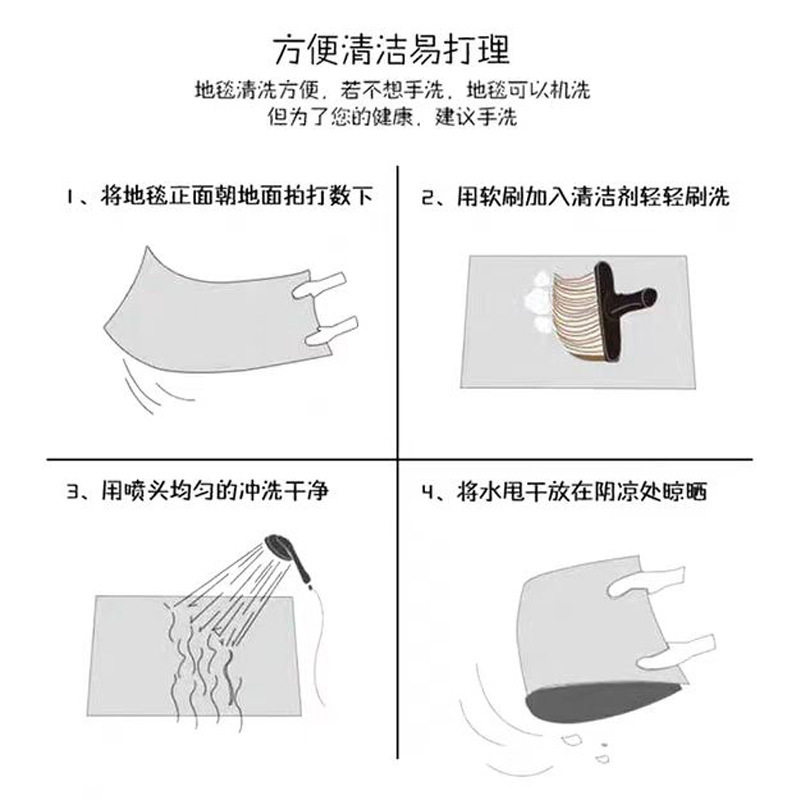 方便清洁易打理

地毯清洗方便，若不想手洗，地毯可以机洗
但为了您的健康，建议手洗

1、将地毯正面朝地面拍打数下

2、用软刷加入清洁剂轻轻刷洗

3、用喷头均匀的冲洗干净

4、将水甩干放在阴凉处晾晒