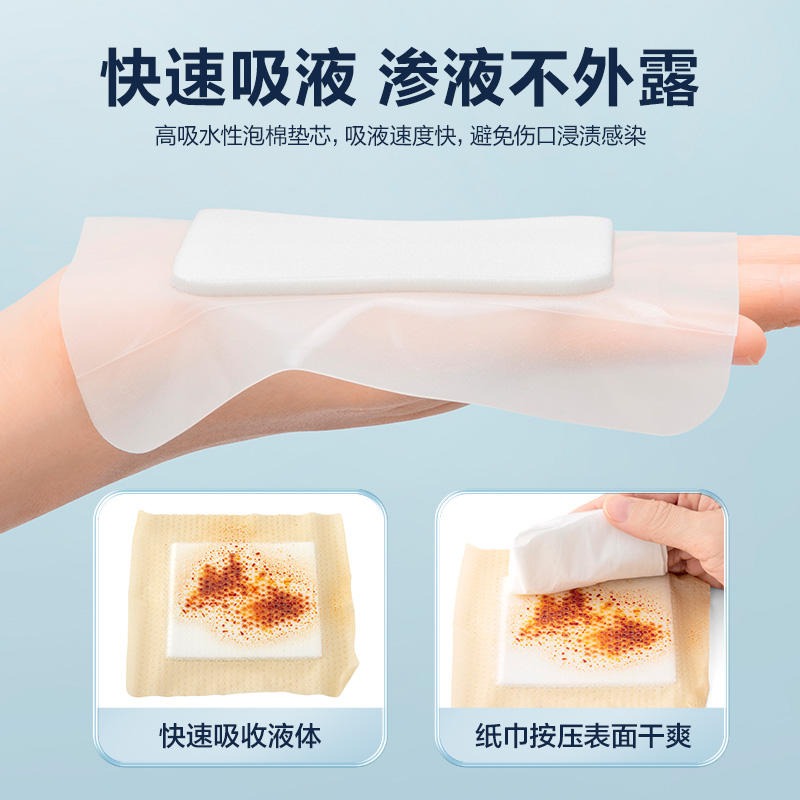 快速吸液 渗液不外露

高吸水性泡棉垫芯，吸液速度快，避免伤口浸渍感染

快速吸收液体

纸巾按压表面干爽