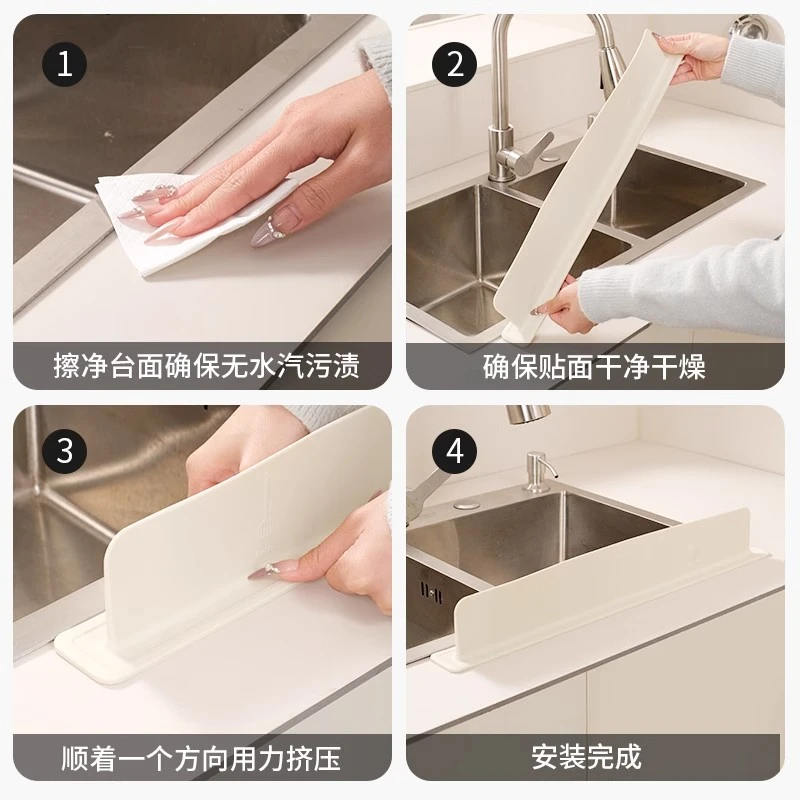 1

擦净台面确保无水汽污渍

2

确保贴面干净干燥

3

顺着一个方向用力挤压

4

安装完成