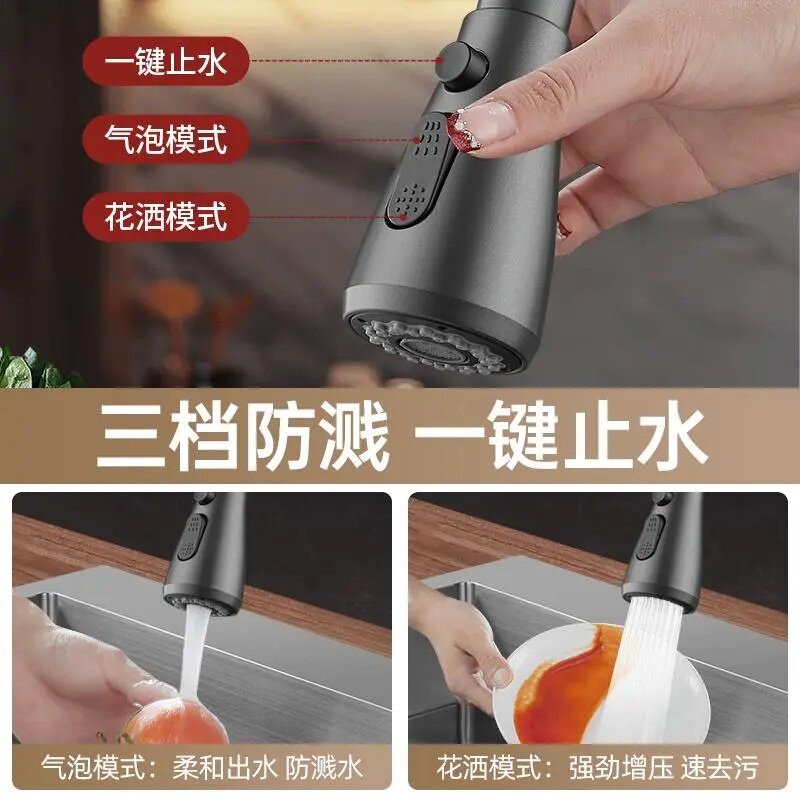 一键止水

气泡模式

花洒模式

三档防溅 一键止水

气泡模式：柔和出水 防溅水

花洒模式：强劲增压 速去污