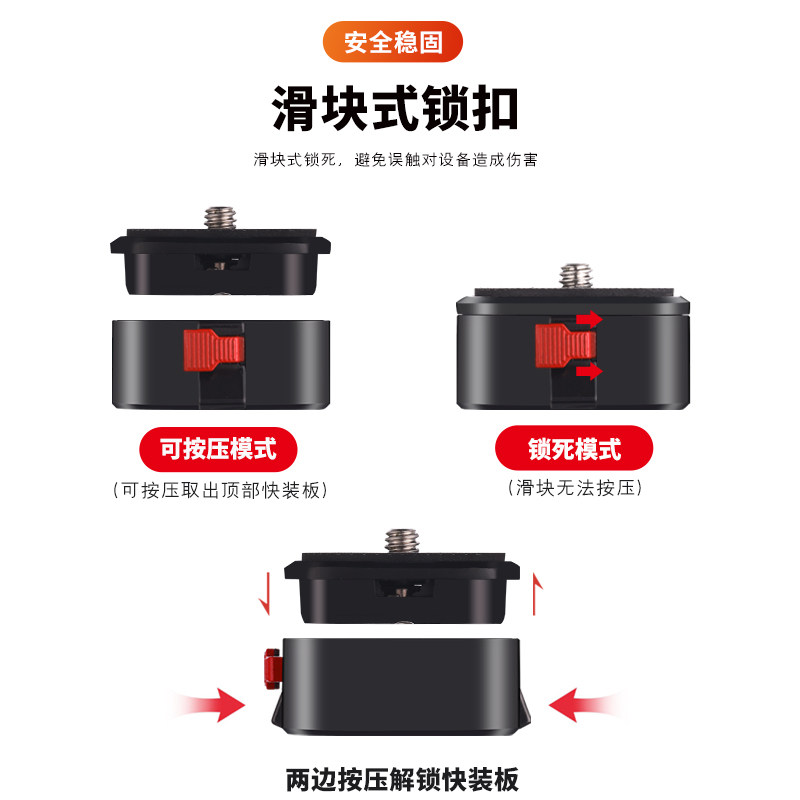 安全稳固

滑块式锁扣

滑块式锁死，避免误触对设备造成伤害

可按压模式

（可按压取出顶部快装板）

锁死模式

（滑块无法按压）

两边按压解锁快装板