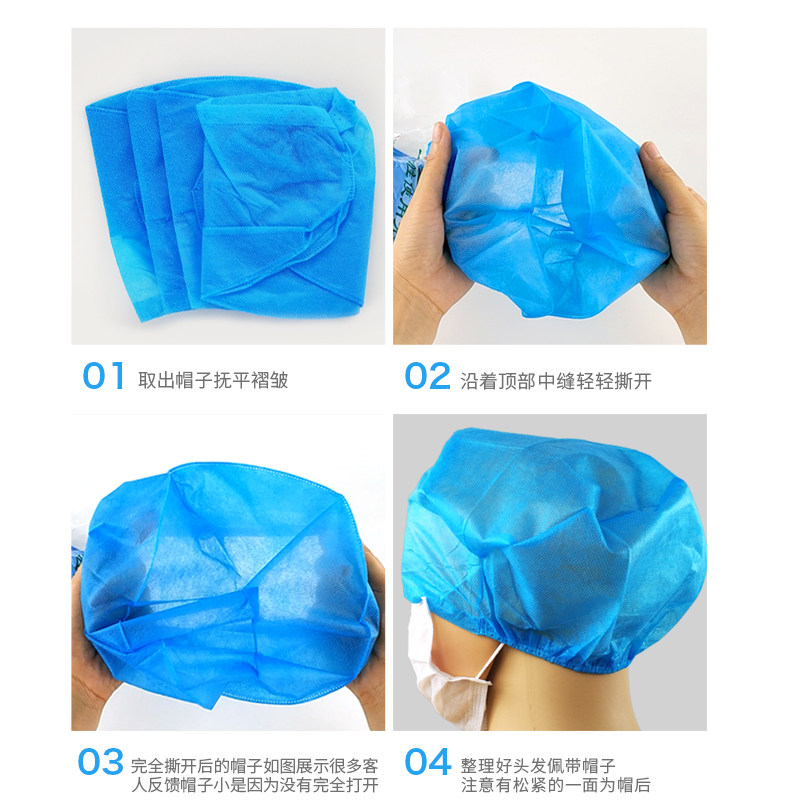 01 取出帽子抚平褶皱

02 沿着顶部中缝轻轻撕开

03 完全撕开后的帽子如图展示很多客人反馈帽子小是因为没有完全打开

04 整理好头发佩带帽子 注意有松紧的一面为帽后