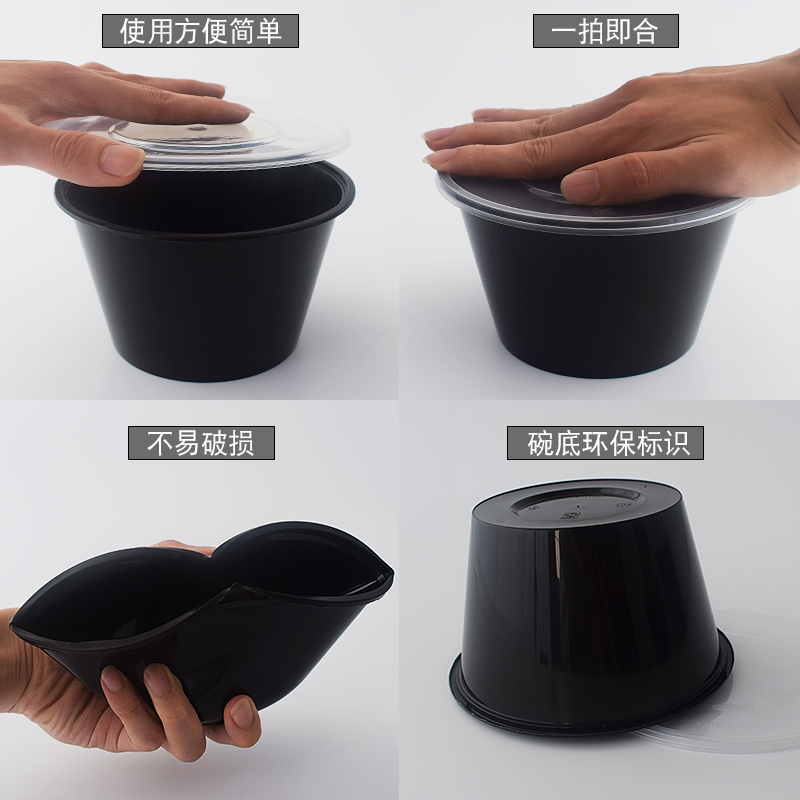 使用方便简单

一拍即合

不易破损

碗底环保标识