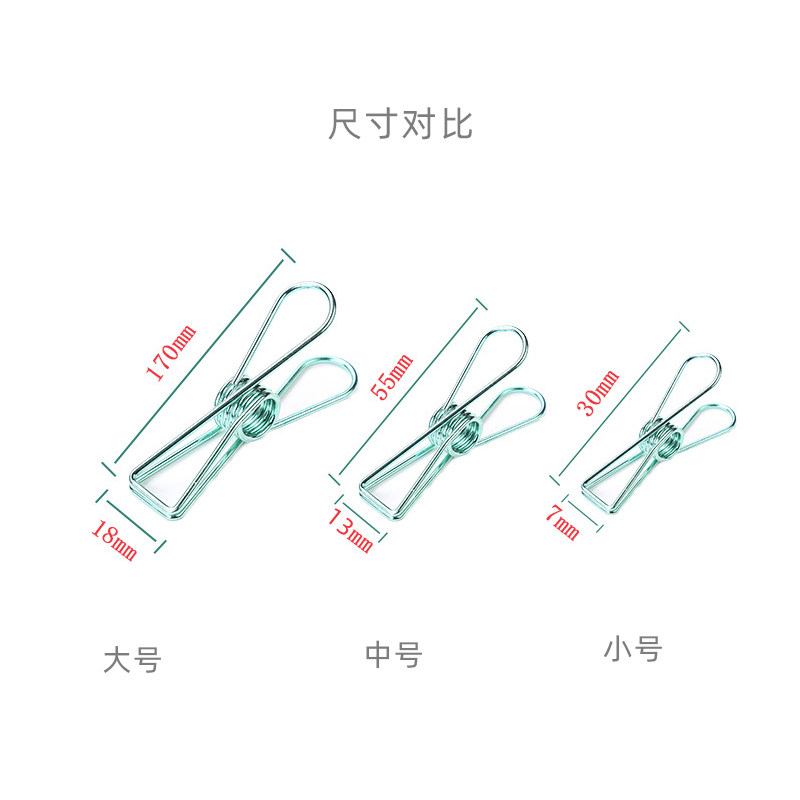 尺寸对比

170mm
18mm

55mm
13mm

30mm
7mm

大号

中号

小号