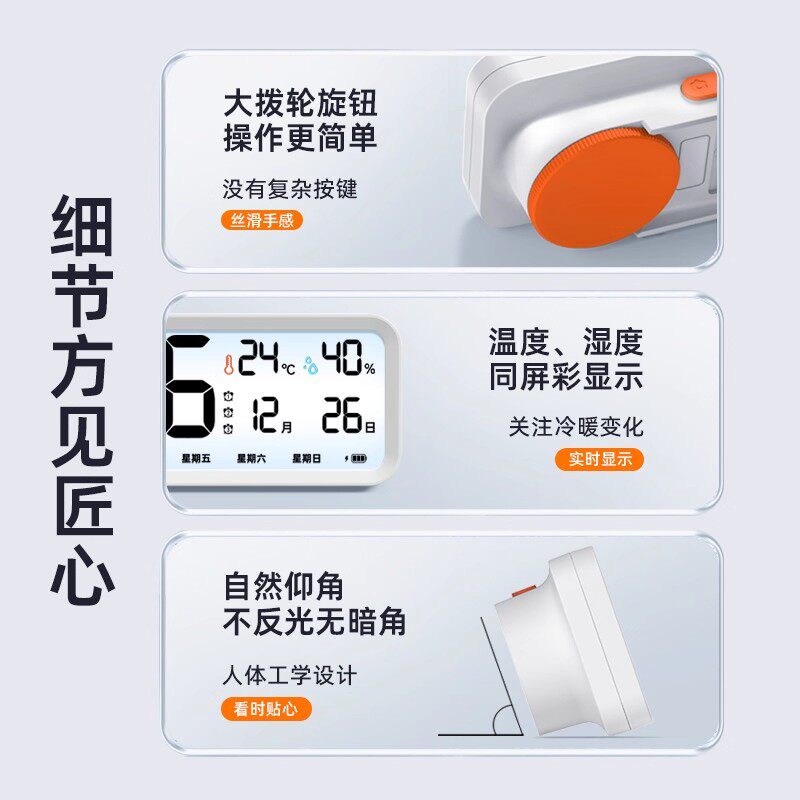 细节方见匠心

大拨轮旋钮
操作更简单

没有复杂按键

丝滑手感

6 24℃ 40%
12月 26日
星期五 星期六 星期日

温度、湿度
同屏彩显示

关注冷暖变化

实时显示

自然仰角
不反光无暗角

人体工学设计

看时贴心