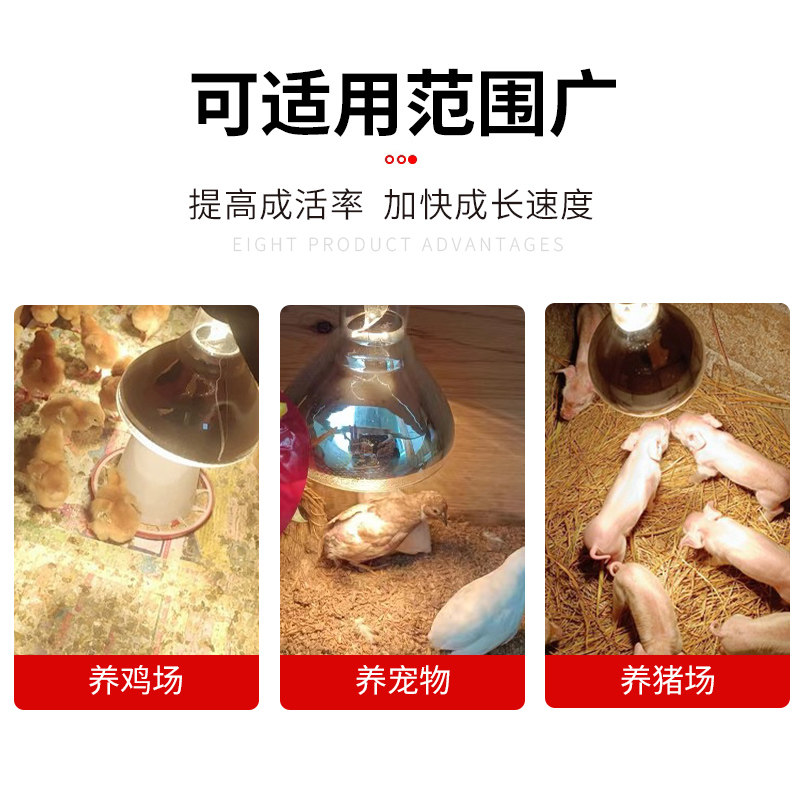 可适用范围广

提高成活率 加快成长速度

EIGHT PRODUCT ADVANTAGES

养鸡场

养宠物

养猪场