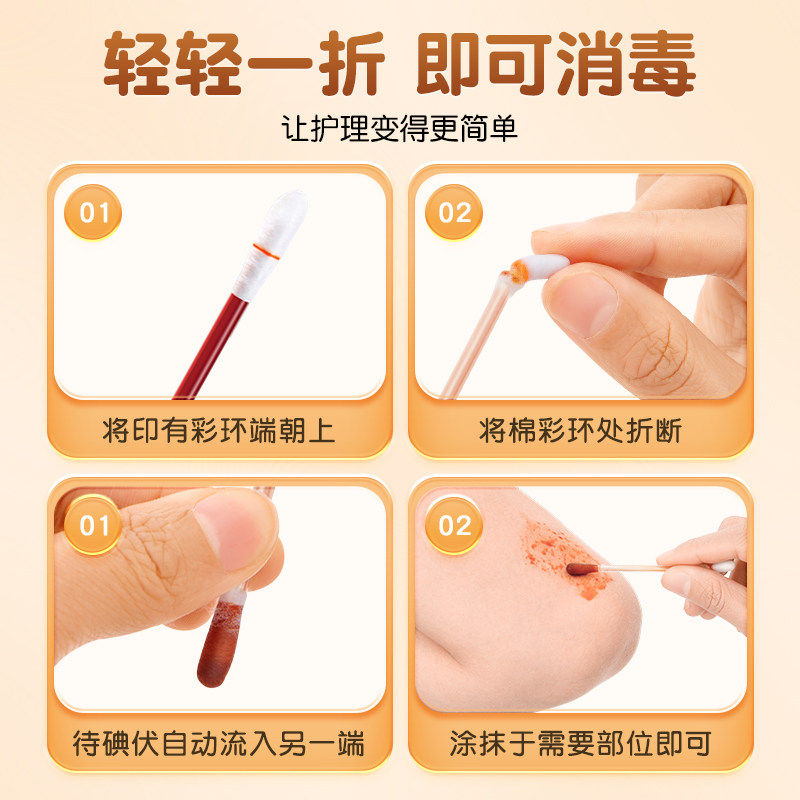 轻轻一折 即可消毒

让护理变得更简单

01
将印有彩环端朝上

02
将棉彩环处折断

01
待碘伏自动流入另一端

02
涂抹于需要部位即可