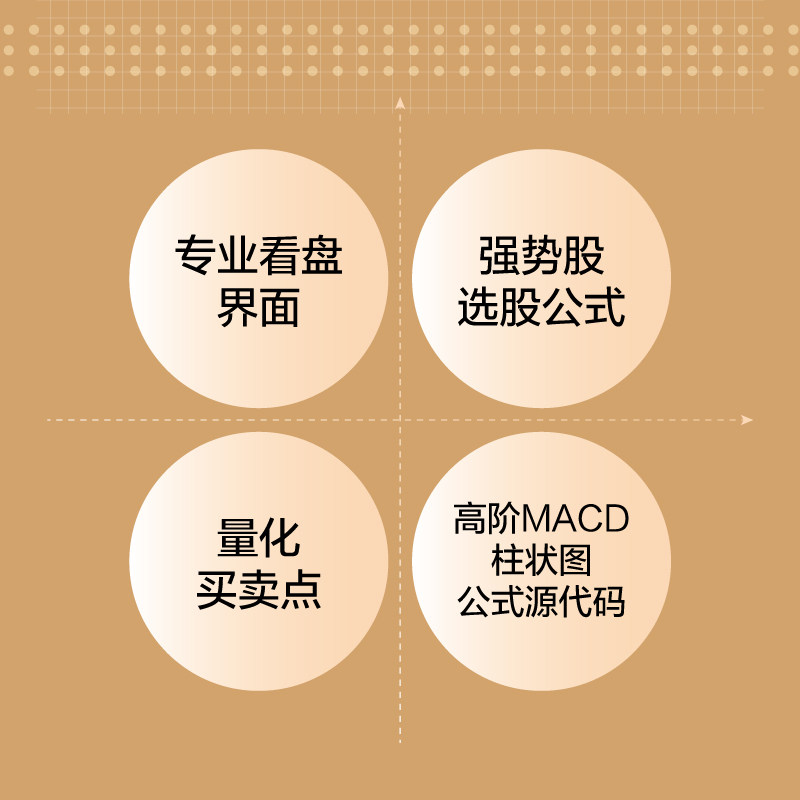 专业看盘
界面

强势股
选股公式

量化
买卖点

高阶MACD
柱状图
公式源代码