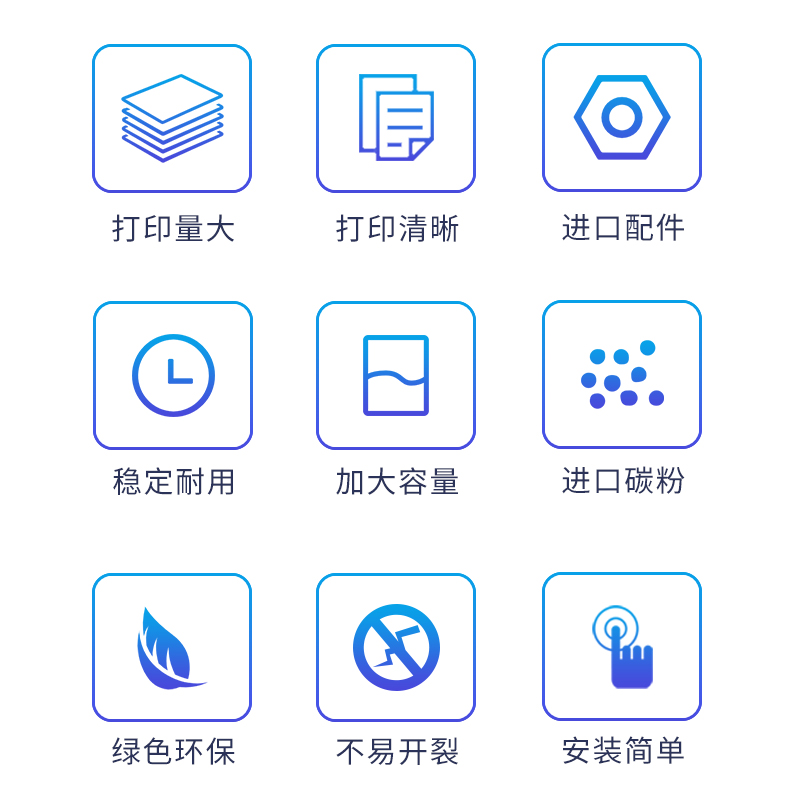 打印量大

打印清晰

进口配件

稳定耐用

加大容量

进口碳粉

绿色环保

不易开裂

安装简单