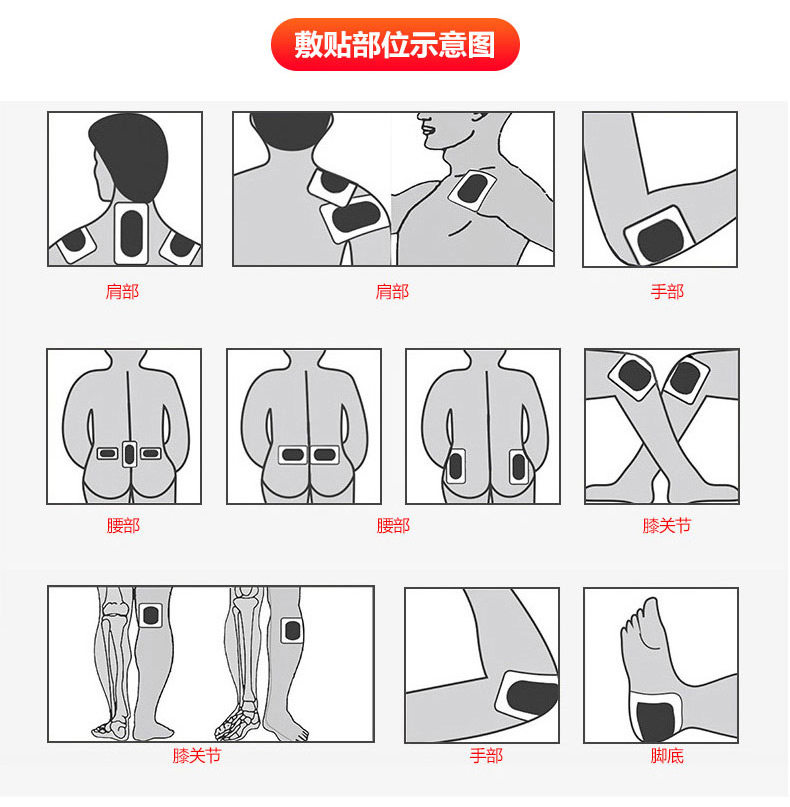 敷贴部位示意图

肩部

肩部

手部

腰部

腰部

膝关节

膝关节

手部

脚底