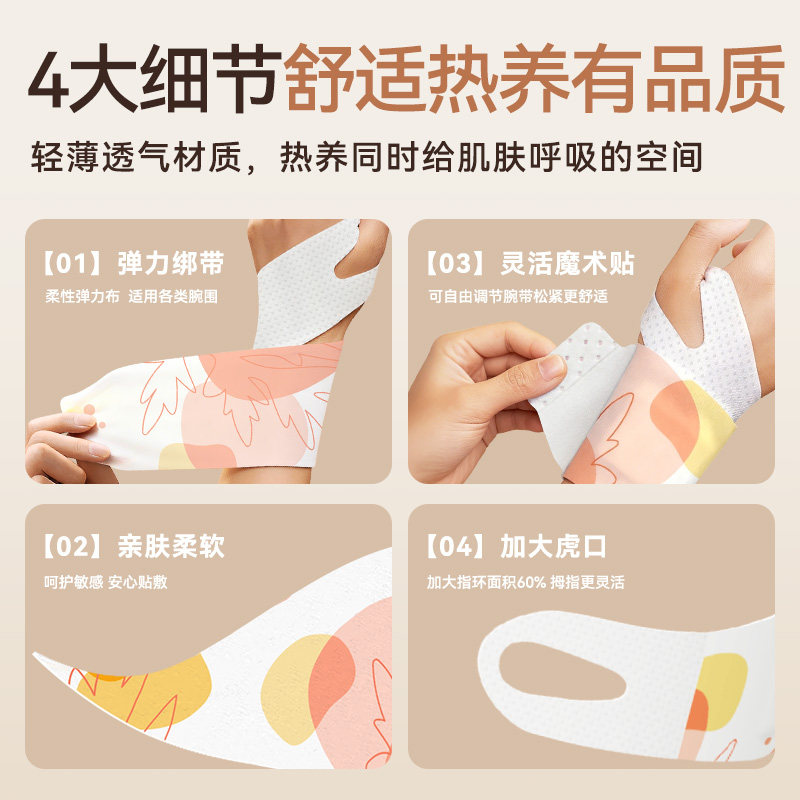 4大细节舒适热养有品质

轻薄透气材质，热养同时给肌肤呼吸的空间

【01】弹力绑带

柔性弹力布 适用各类腕围

【03】灵活魔术贴

可自由调节腕带松紧更舒适

【02】亲肤柔软

呵护敏感 安心贴敷

【04】加大虎口

加大指环面积60% 拇指更灵活