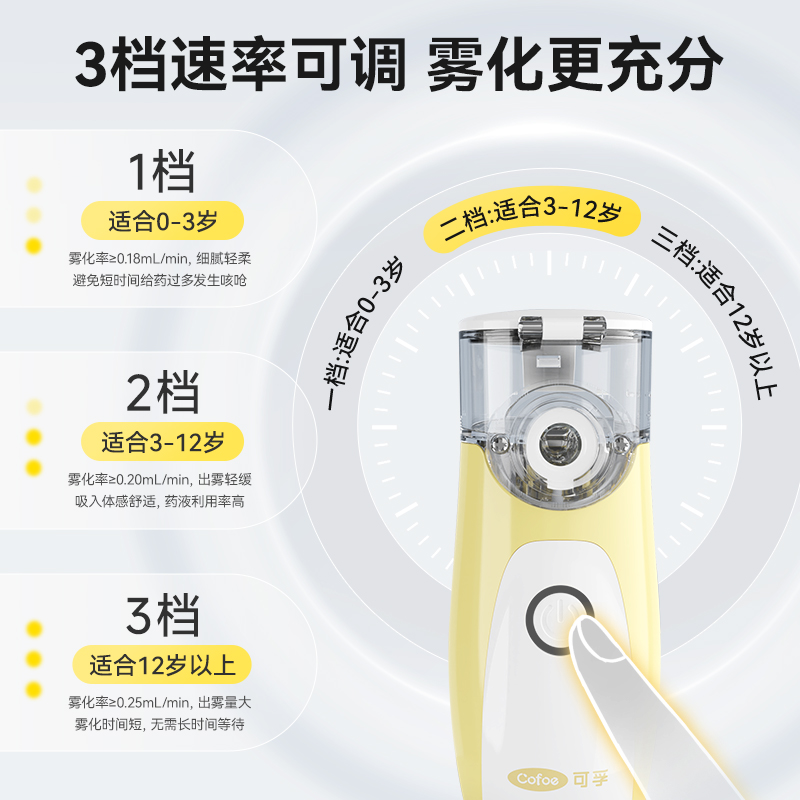 3档速率可调 雾化更充分

1档
适合0-3岁
雾化率≥0.18mL/min, 细腻轻柔
避免短时间给药过多发生咳呛

2档
适合3-12岁
雾化率≥0.20mL/min, 出雾轻缓
吸入体感舒适, 药液利用率高

3档
适合12岁以上
雾化率≥0.25mL/min, 出雾量大
雾化时间短, 无需长时间等待

一档:适合0-3岁
二档:适合3-12岁
三档:适合12岁以上

Cofoe 可孚