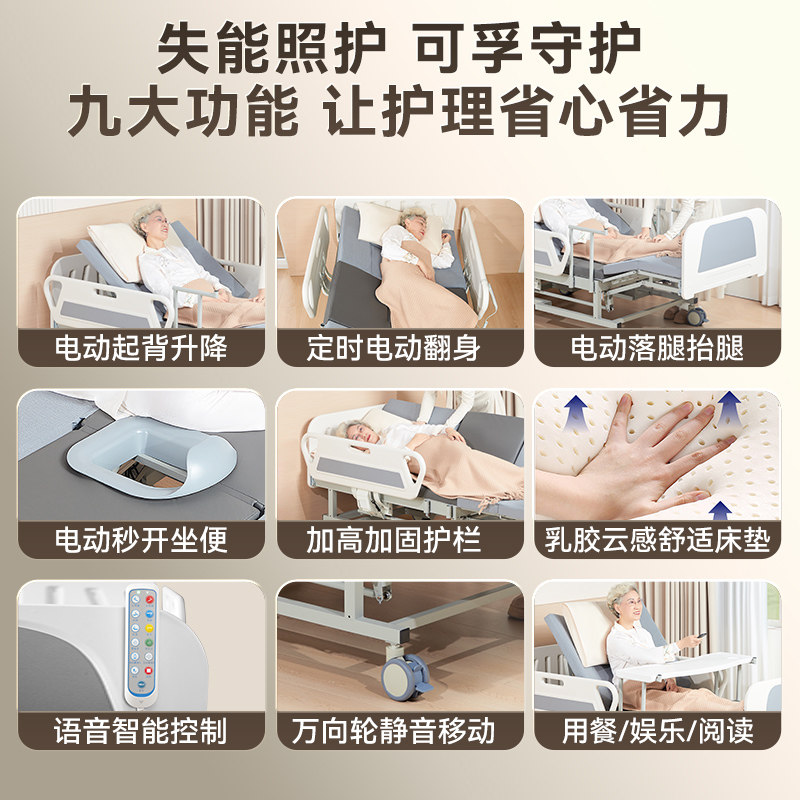 失能照护 可孚守护
九大功能 让护理省心省力

电动起背升降

定时电动翻身

电动落腿抬腿

电动秒开坐便

加高加固护栏

乳胶云感舒适床垫

语音智能控制

万向轮静音移动

用餐/娱乐/阅读