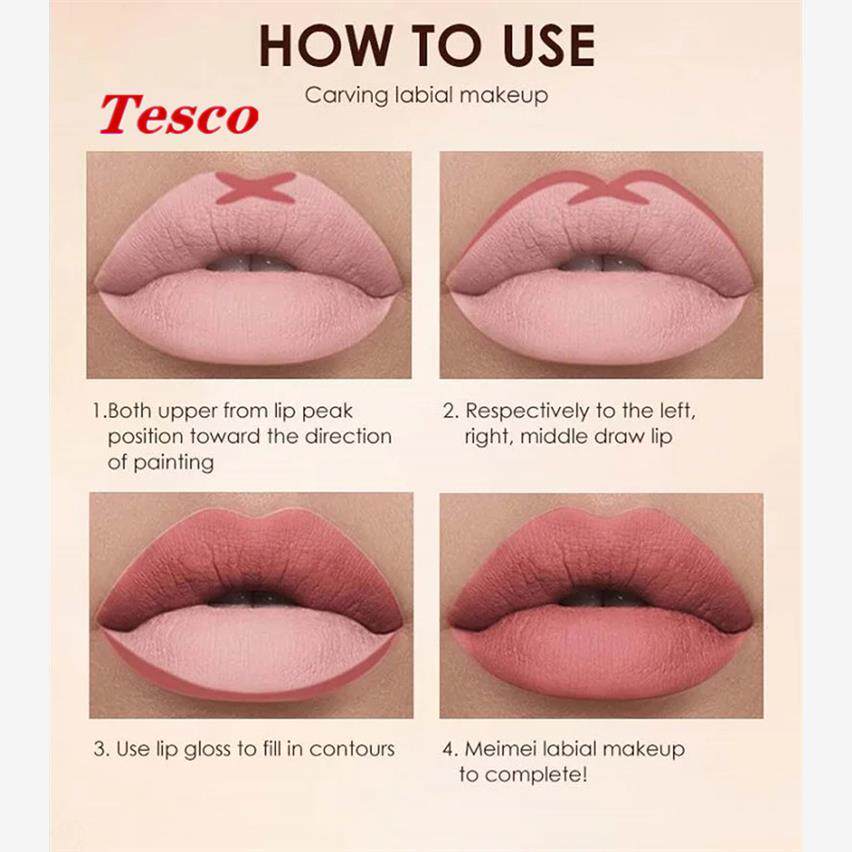 HOW TO USE

Carving labial makeup

Tesco

1.Both upper from lip peak position toward the direction of painting

2. Respectively to the left, right, middle draw lip

3. Use lip gloss to fill in contours

4. Meimei labial makeup to complete!