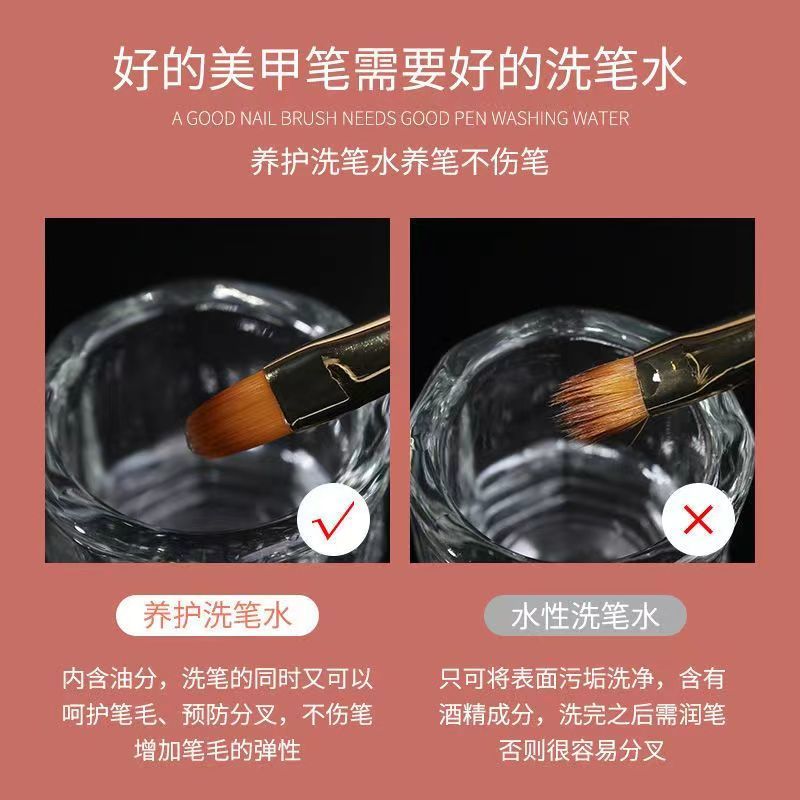 好的美甲笔需要好的洗笔水

A GOOD NAIL BRUSH NEEDS GOOD PEN WASHING WATER

养护洗笔水养笔不伤笔

养护洗笔水

内含油分，洗笔的同时又可以呵护笔毛、预防分叉，不伤笔增加笔毛的弹性

水性洗笔水

只可将表面污垢洗净，含有酒精成分，洗完之后需润笔否则很容易分叉