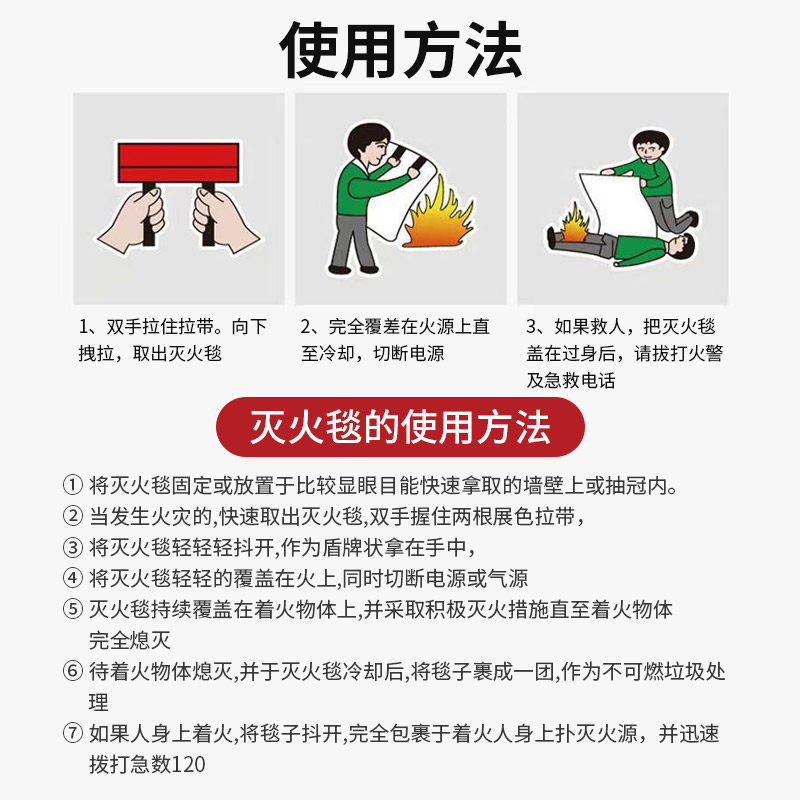 使用方法

1、双手拉住拉带。向下拽拉，取出灭火毯

2、完全覆差在火源上直至冷却，切断电源

3、如果救人，把灭火毯盖在过身后，请拔打火警及急救电话

灭火毯的使用方法

① 将灭火毯固定或放置于比较显眼目能快速拿取的墙壁上或抽冠内。
② 当发生火灾的,快速取出灭火毯,双手握住两根展色拉带，
③ 将灭火毯轻轻轻抖开,作为盾牌状拿在手中，
④ 将灭火毯轻轻的覆盖在火上,同时切断电源或气源
⑤ 灭火毯持续覆盖在着火物体上,并采取积极灭火措施直至着火物体完全熄灭
⑥ 待着火物体熄灭,并于灭火毯冷却后,将毯子裹成一团,作为不可燃垃圾处理
⑦ 如果人身上着火,将毯子抖开,完全包裹于着火人身上扑灭火源，并迅速拨打急数120