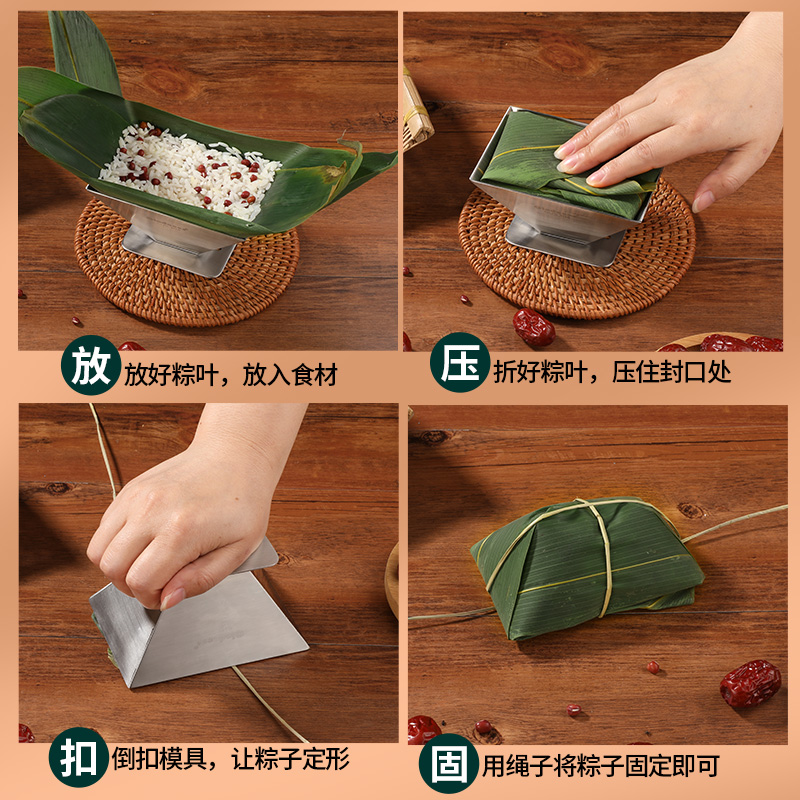 放 放好粽叶，放入食材

压 折好粽叶，压住封口处

扣 倒扣模具，让粽子定形

固 用绳子将粽子固定即可