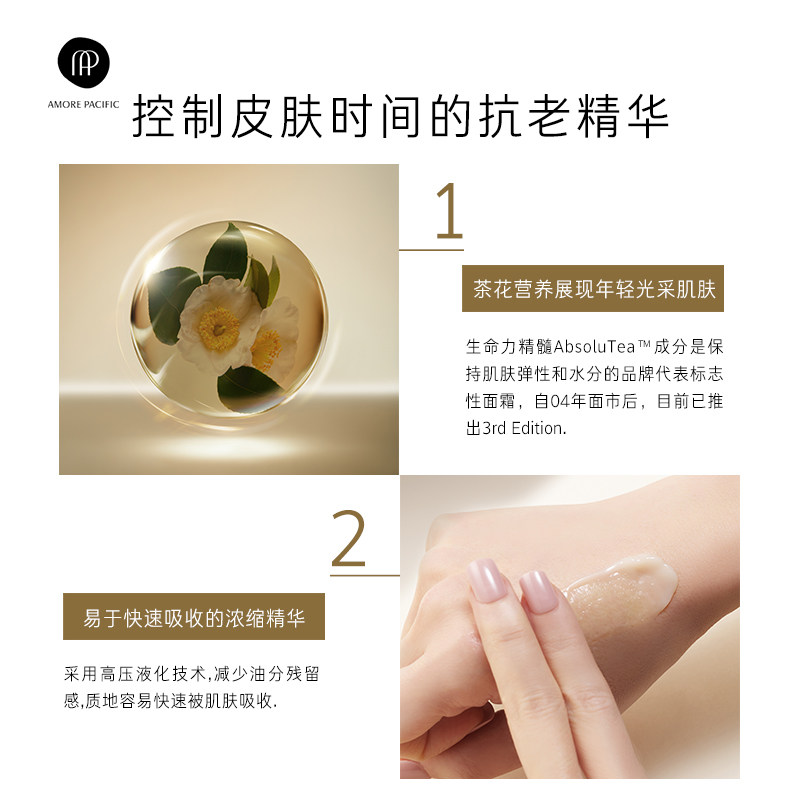 AMORE PACIFIC

控制皮肤时间的抗老精华

1

茶花营养展现年轻光采肌肤

生命力精髓AbsoluTea™成分是保持肌肤弹性和水分的品牌代表标志性面霜，自04年面市后，目前已推出3rd Edition.

2

易于快速吸收的浓缩精华

采用高压液化技术,减少油分残留感,质地容易快速被肌肤吸收.