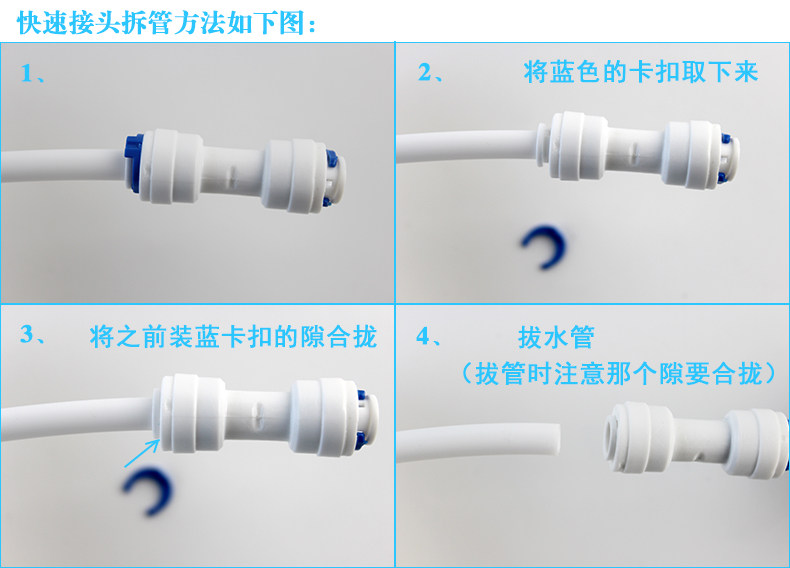 快速接头拆管方法如下图：

1、

2、　将蓝色的卡扣取下来

3、　将之前装蓝卡扣的隙合拢

4、　拔水管
（拔管时注意那个隙要合拢）