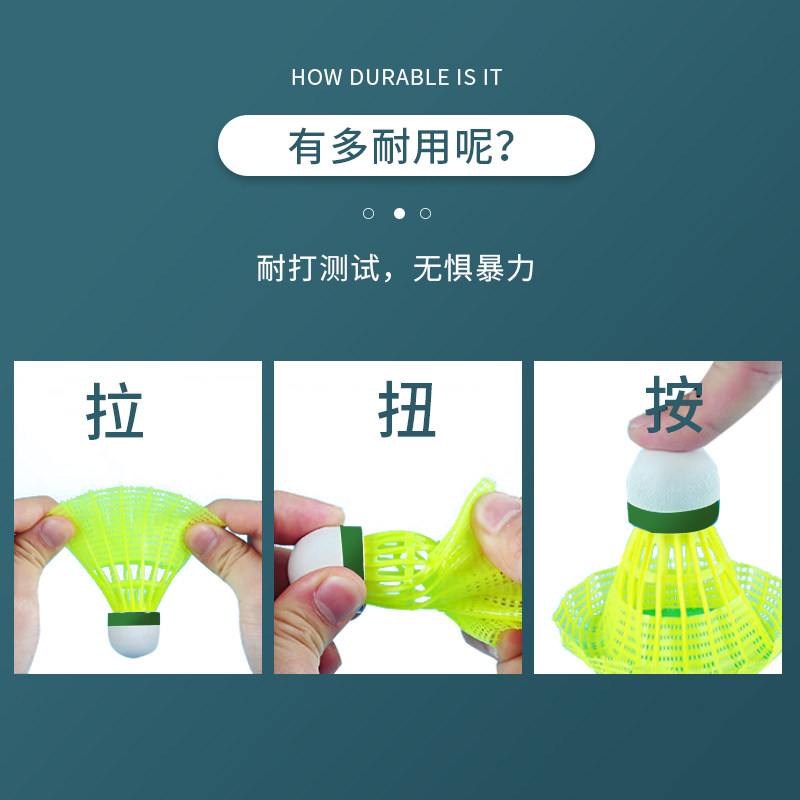 HOW DURABLE IS IT

有多耐用呢?

耐打测试，无惧暴力

拉

扭

按