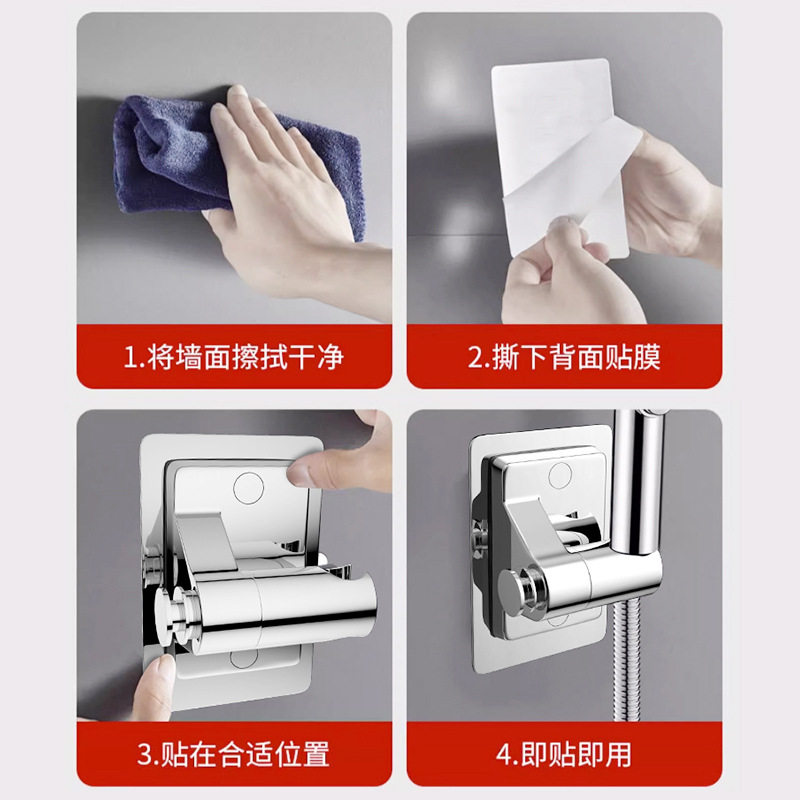 1.将墙面擦拭干净

2.撕下背面贴膜

3.贴在合适位置

4.即贴即用