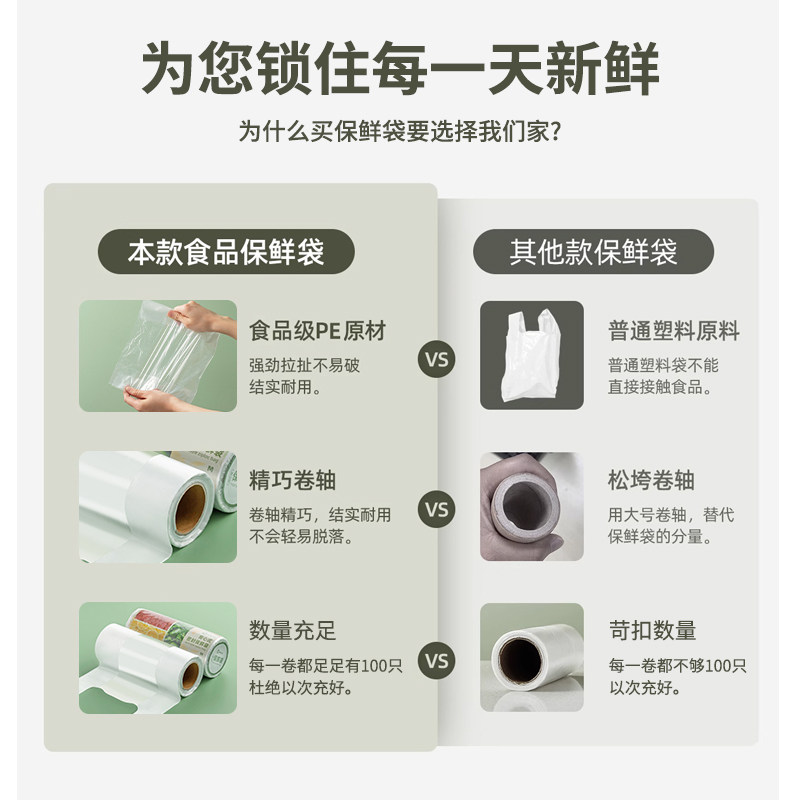 为您锁住每一天新鲜

为什么买保鲜袋要选择我们家?

本款食品保鲜袋

食品级PE原材

强劲拉扯不易破
结实耐用。

精巧卷轴

卷轴精巧，结实耐用
不会轻易脱落。

数量充足

每一卷都足足有100只
杜绝以次充好。

VS

VS

VS

其他款保鲜袋

普通塑料原料

普通塑料袋不能
直接接触食品。

松垮卷轴

用大号卷轴，替代
保鲜袋的分量。

苛扣数量

每一卷都不够100只
以次充好。