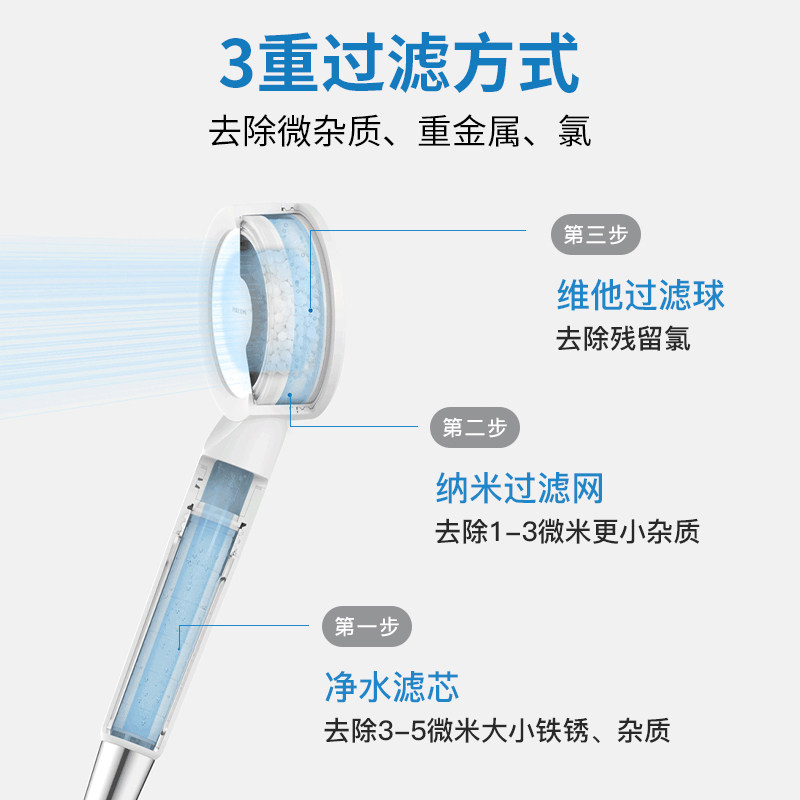 3重过滤方式
去除微杂质、重金属、氯

第三步
维他过滤球
去除残留氯

第二步
纳米过滤网
去除1-3微米更小杂质

第一步
净水滤芯
去除3-5微米大小铁锈、杂质