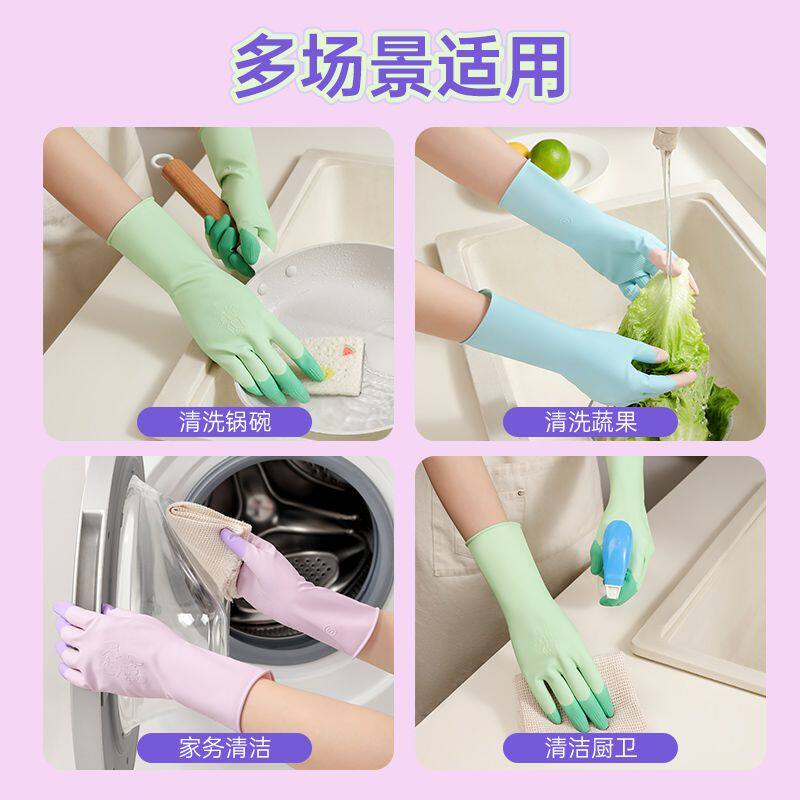 多场景适用

清洗锅碗

清洗蔬果

家务清洁

清洁厨卫