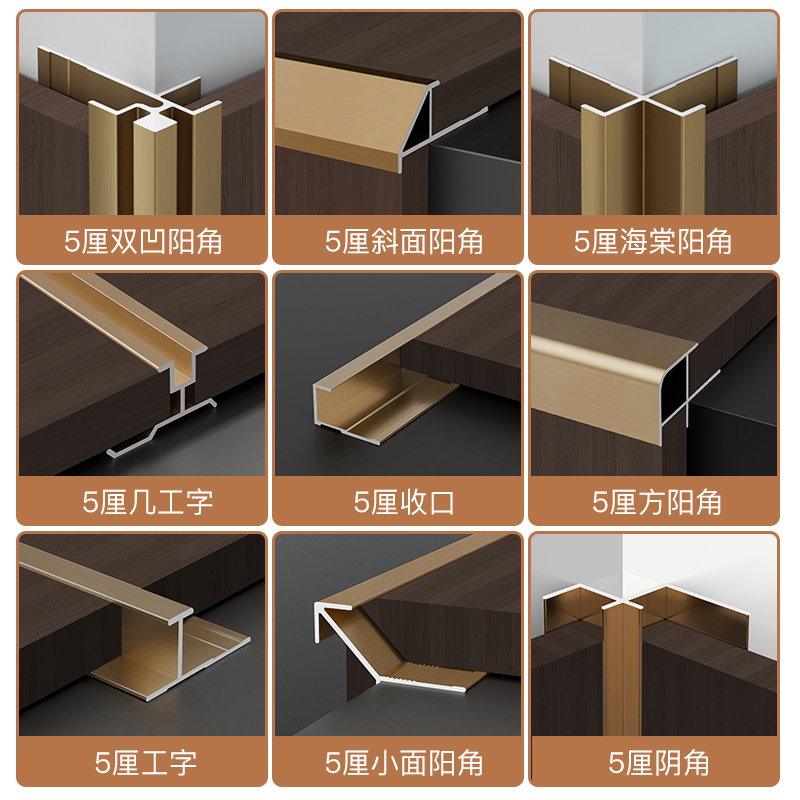 5厘双凹阳角

5厘斜面阳角

5厘海棠阳角

5厘几工字

5厘收口

5厘方阳角

5厘工字

5厘小面阳角

5厘阴角