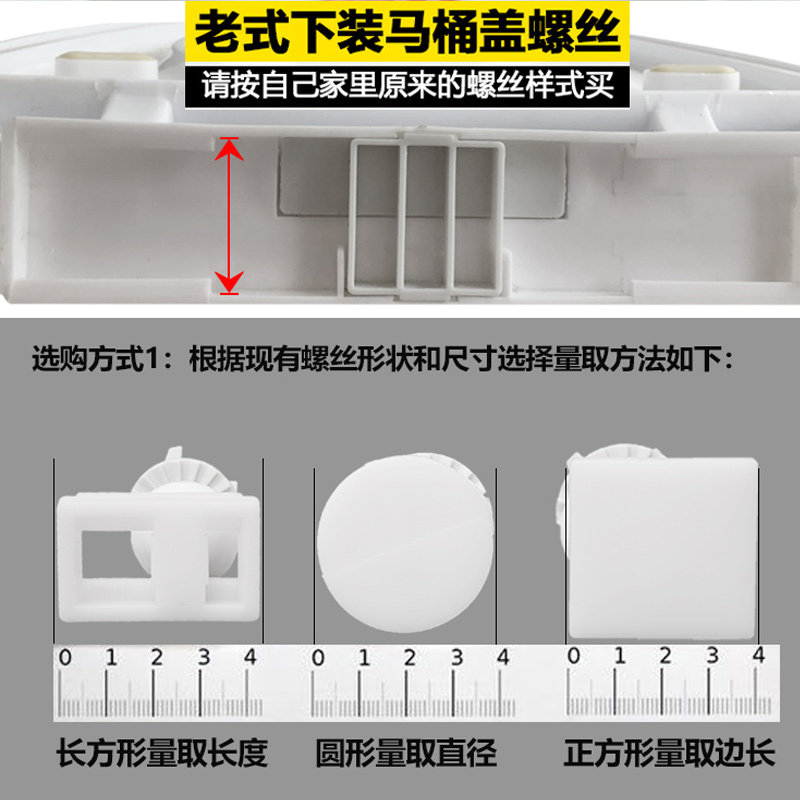 老式下装马桶盖螺丝

请按自己家里原来的螺丝样式买

选购方式1：根据现有螺丝形状和尺寸选择量取方法如下：

0 1 2 3 4

0 1 2 3 4

0 1 2 3 4

长方形量取长度

圆形量取直径

正方形量取边长