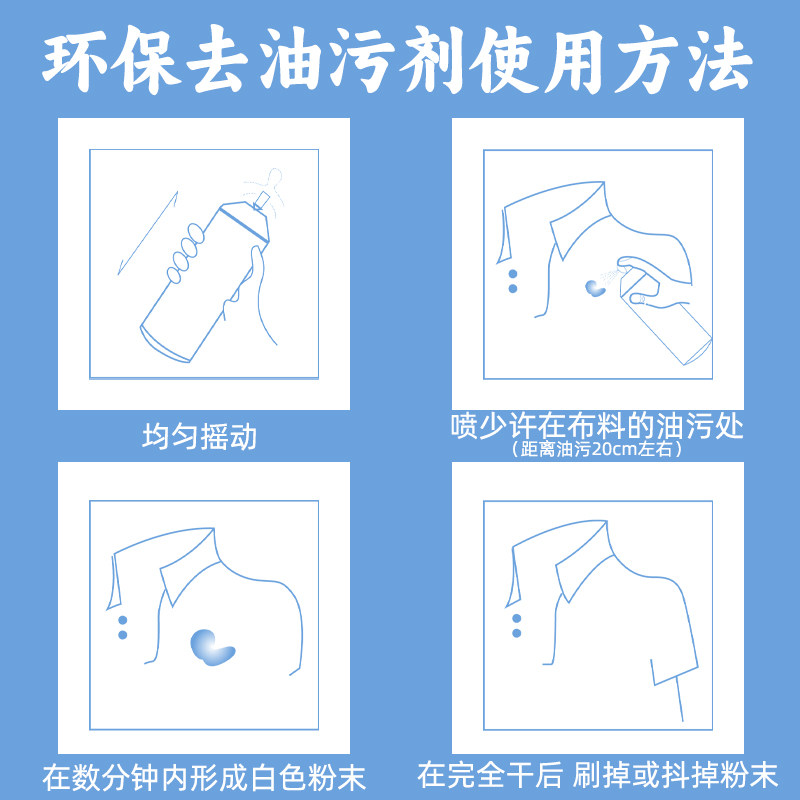 环保去油污剂使用方法

均匀摇动

喷少许在布料的油污处
（距离油污20cm左右）

在数分钟内形成白色粉末

在完全干后 刷掉或抖掉粉末