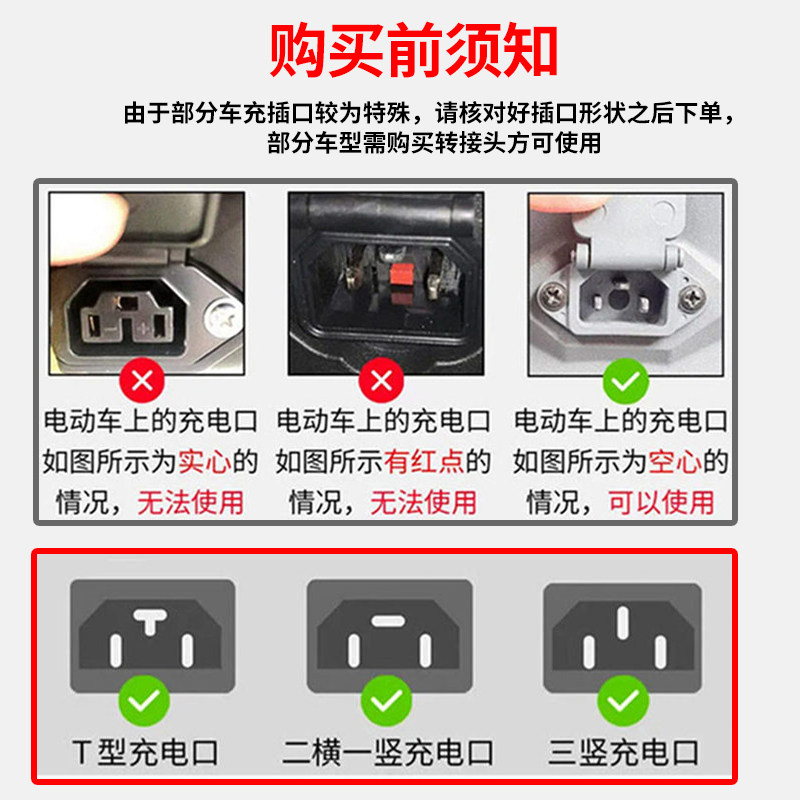 购买前须知

由于部分车充插口较为特殊，请核对好插口形状之后下单，部分车型需购买转接头方可使用

电动车上的充电口如图所示为实心的情况，无法使用

电动车上的充电口如图所示有红点的情况，无法使用

电动车上的充电口如图所示为空心的情况，可以使用

T型充电口

二横一竖充电口

三竖充电口