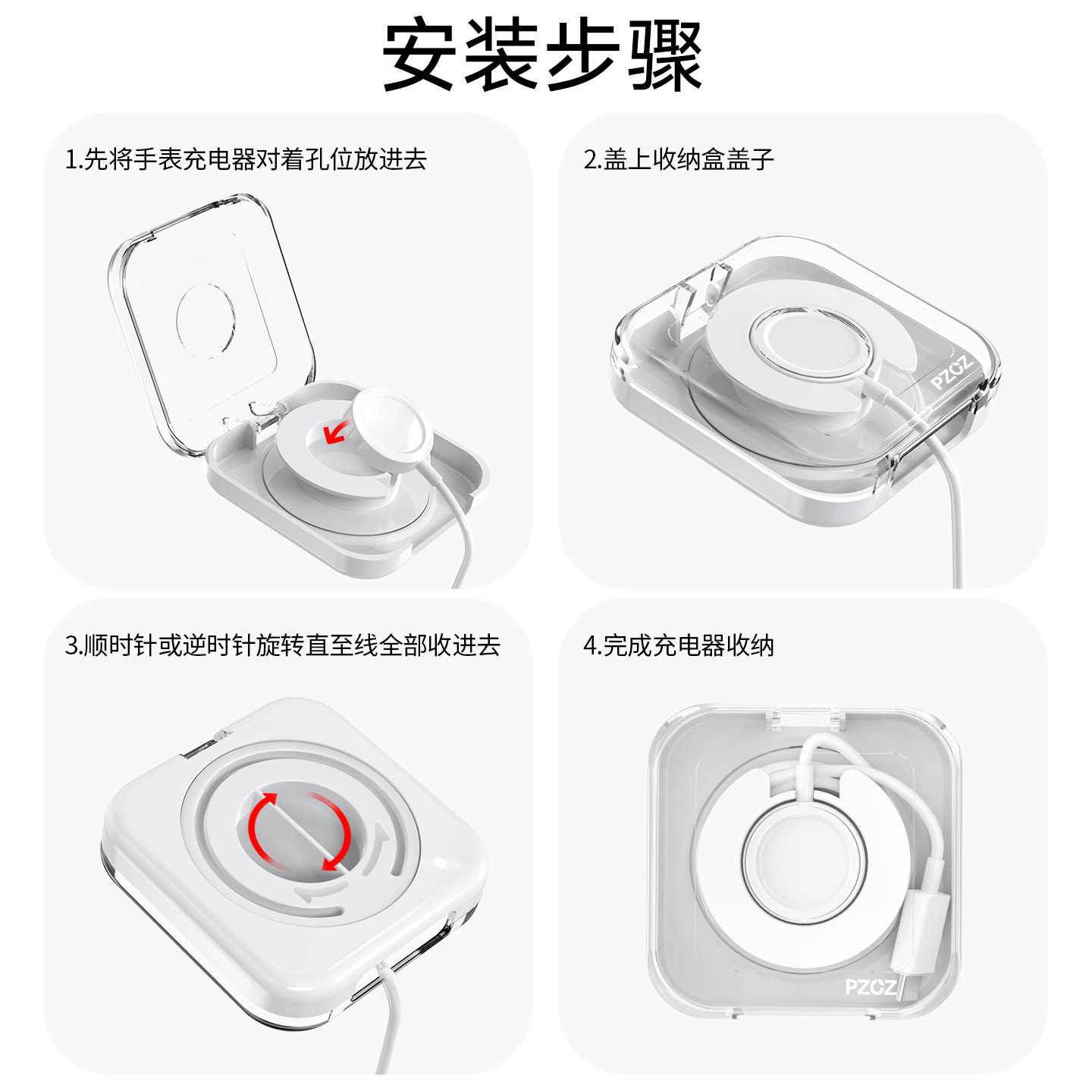 安装步骤

1.先将手表充电器对着孔位放进去

2.盖上收纳盒盖子

PZOZ

3.顺时针或逆时针旋转直至线全部收进去

4.完成充电器收纳

PZOZ