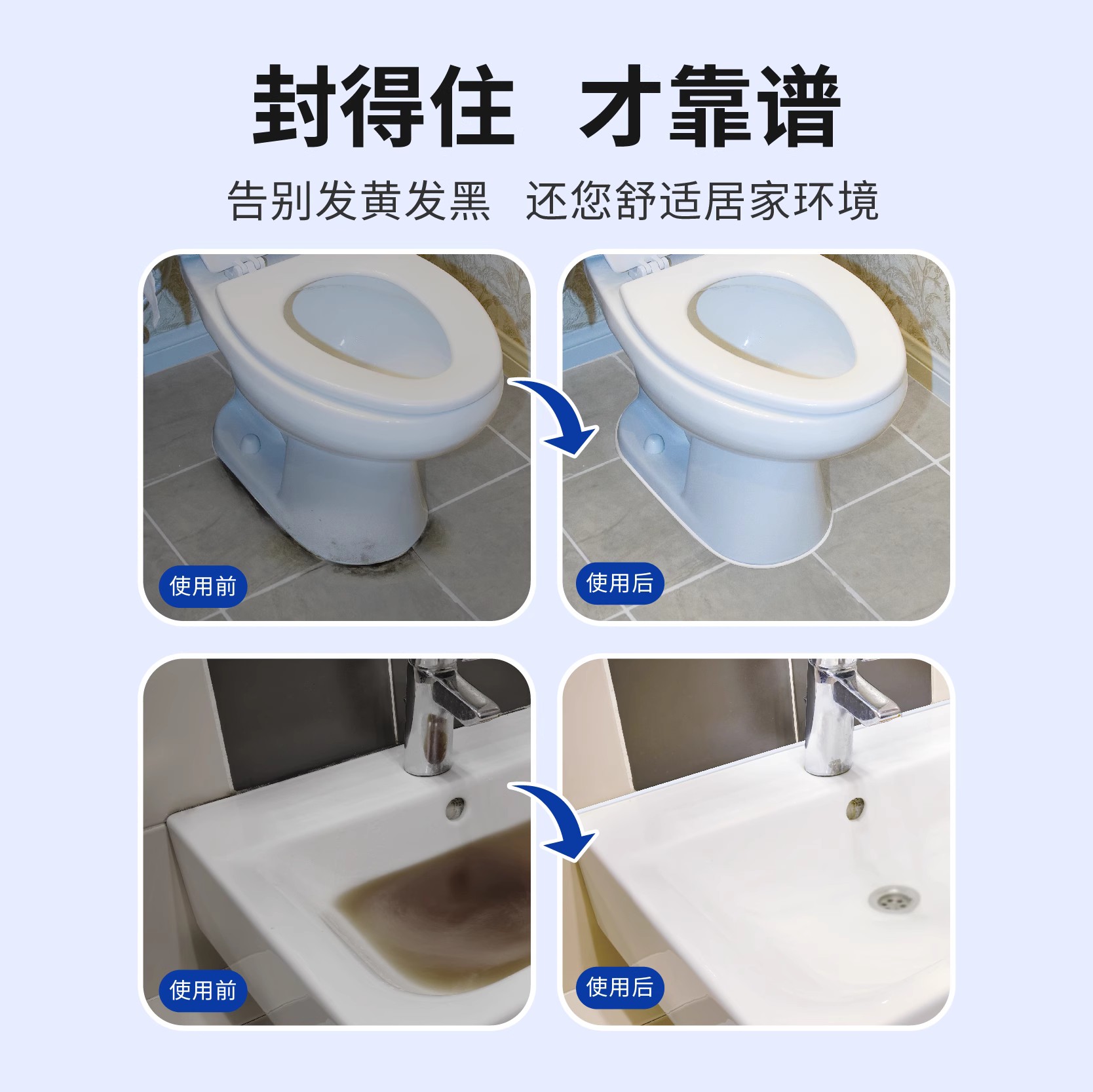 封得住 才靠谱

告别发黄发黑 还您舒适居家环境

使用前

使用后

使用前

使用后