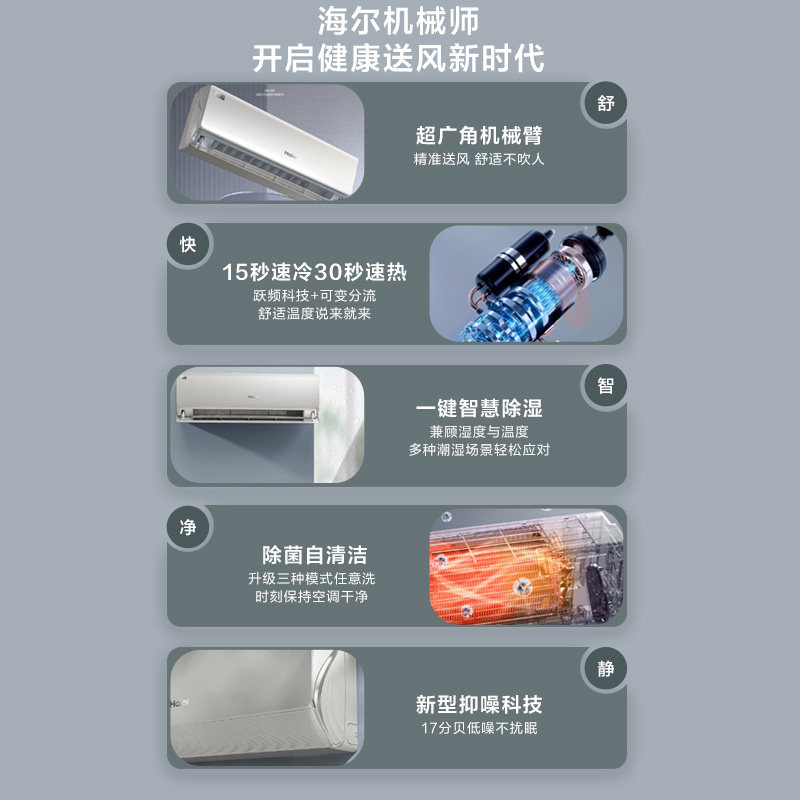 海尔机械师
开启健康送风新时代

舒
超广角机械臂
精准送风 舒适不吹人

快
15秒速冷30秒速热
跃频科技+可变分流
舒适温度说来就来

智
一键智慧除湿
兼顾湿度与温度
多种潮湿场景轻松应对

净
除菌自清洁
升级三种模式任意洗
时刻保持空调干净

静
新型抑噪科技
17分贝低噪不扰眠