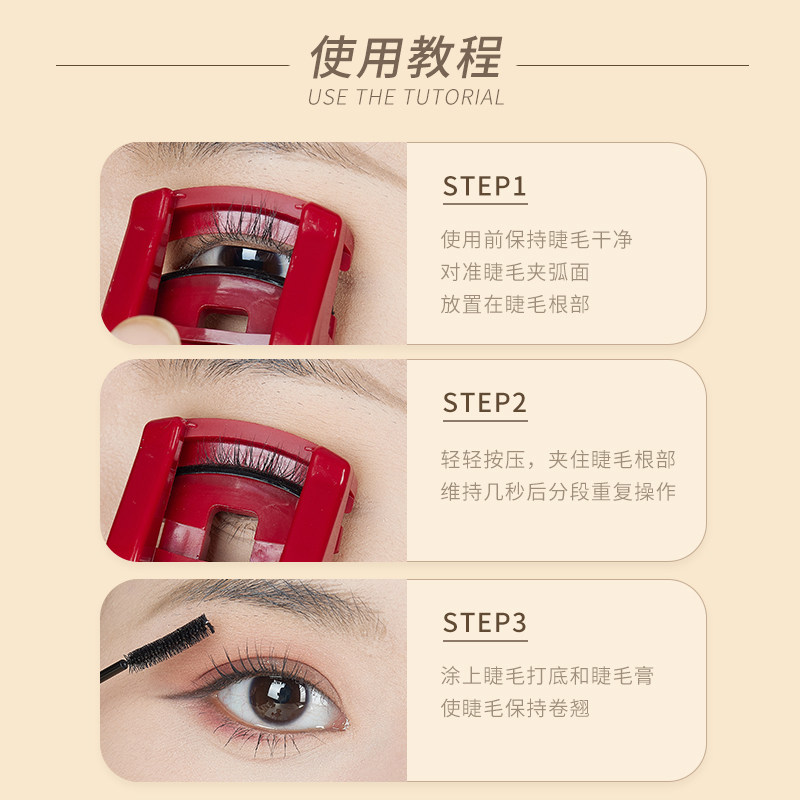 使用教程
USE THE TUTORIAL

STEP1
使用前保持睫毛干净
对准睫毛夹弧面
放置在睫毛根部

STEP2
轻轻按压，夹住睫毛根部
维持几秒后分段重复操作

STEP3
涂上睫毛打底和睫毛膏
使睫毛保持卷翘