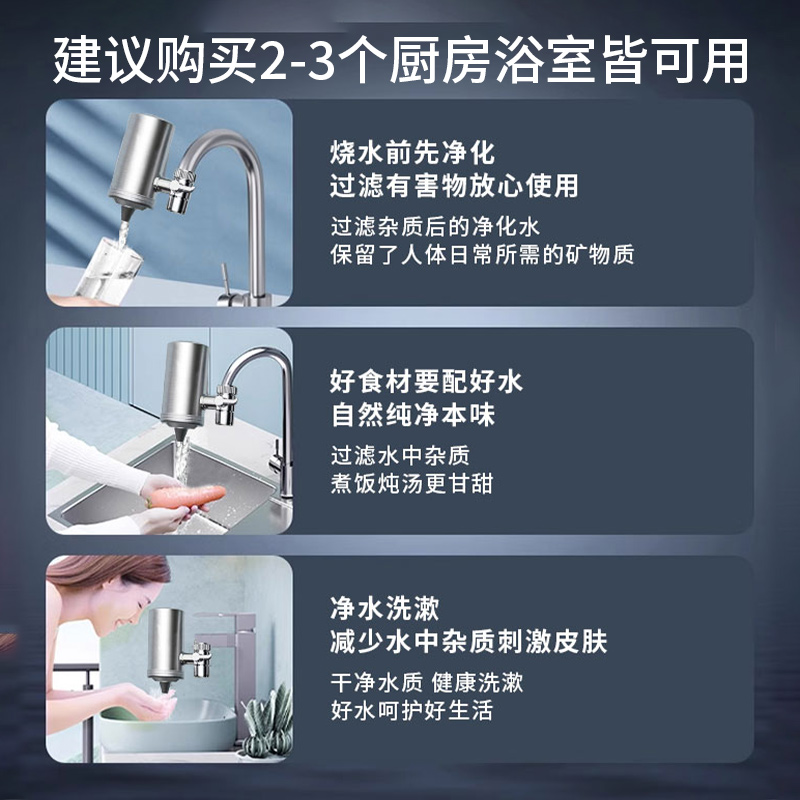 建议购买2-3个厨房浴室皆可用

烧水前先净化
过滤有害物放心使用

过滤杂质后的净化水
保留了人体日常所需的矿物质

好食材要配好水
自然纯净本味

过滤水中杂质
煮饭炖汤更甘甜

净水洗漱
减少水中杂质刺激皮肤

干净水质 健康洗漱
好水呵护好生活