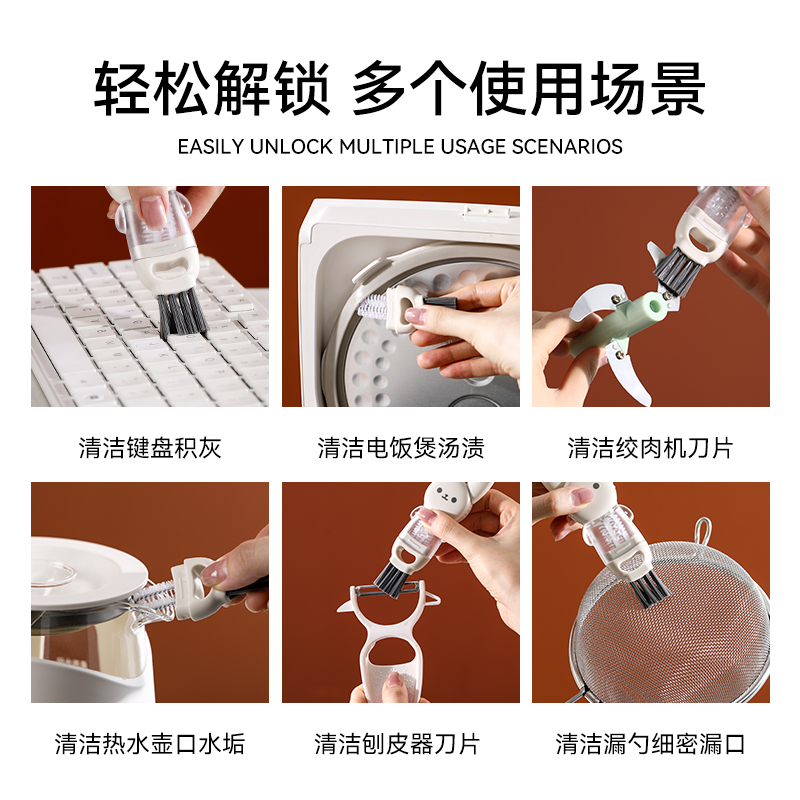 轻松解锁 多个使用场景

EASILY UNLOCK MULTIPLE USAGE SCENARIOS

清洁键盘积灰

清洁电饭煲汤渍

清洁绞肉机刀片

清洁热水壶口水垢

清洁刨皮器刀片

清洁漏勺细密漏口