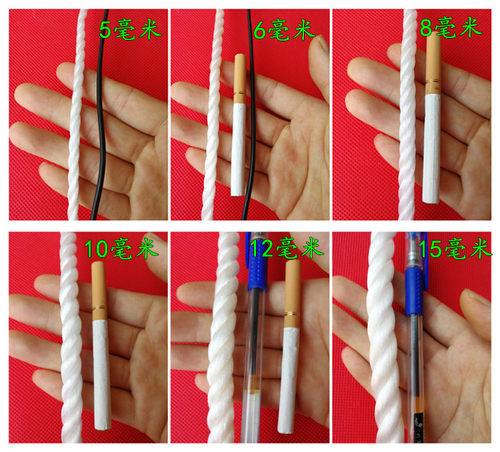 5毫米

6毫米

8毫米

10毫米

12毫米

15毫米