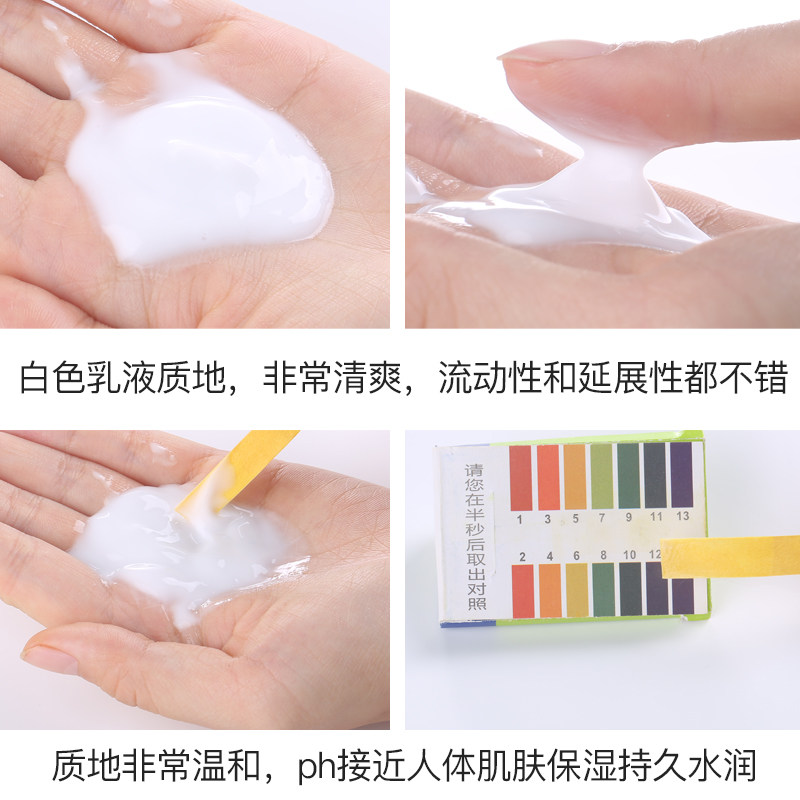 白色乳液质地，非常清爽，流动性和延展性都不错

请您在半秒后取出对照

1 3 5 7 9 11 13

2 4 6 8 10 12

质地非常温和，ph接近人体肌肤保湿持久水润