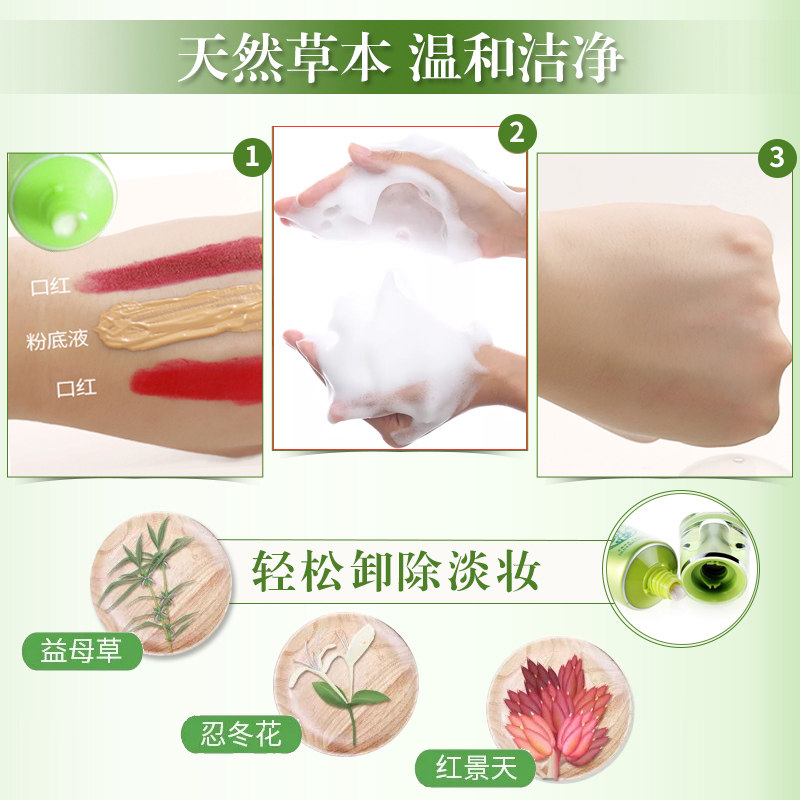 天然草本 温和洁净

1

口红
粉底液
口红

2

3

轻松卸除淡妆

益母草

忍冬花

红景天