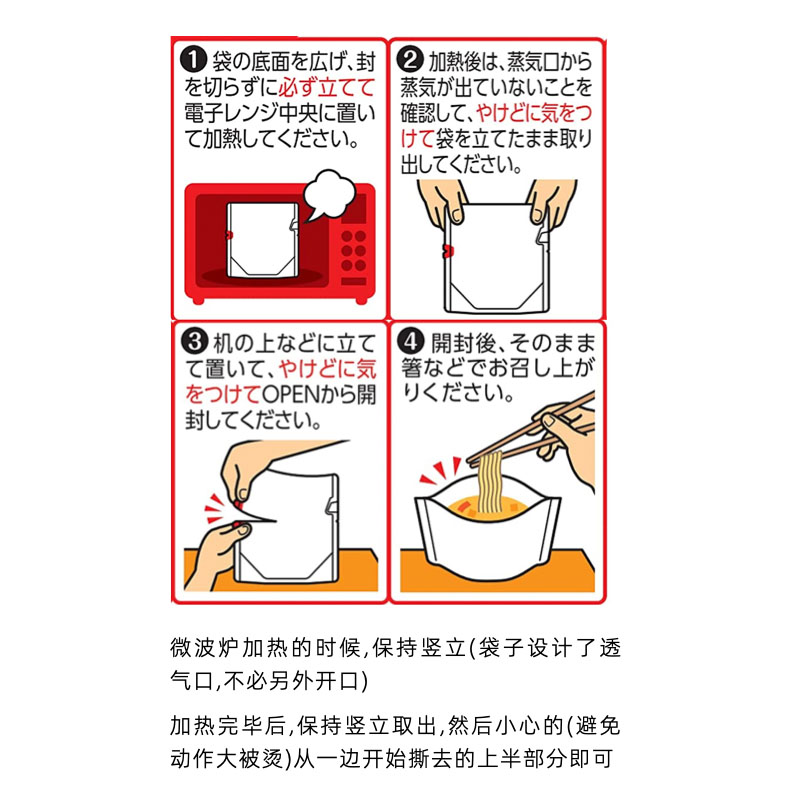 ❶ 袋の底面を広げ、封を切らずに必ず立てて電子レンジ中央に置いて加熱してください。

❷ 加熱後は、蒸気口から蒸気が出ていないことを確認して、やけどに気をつけて袋を立てたまま取り出してください。

❸ 机の上などに立てて置いて、やけどに気をつけてOPENから開封してください。

❹ 開封後、そのまま箸などでお召し上がりください。

微波炉加热的时候,保持竖立(袋子设计了透气口,不必另外开口)

加热完毕后,保持竖立取出,然后小心的(避免动作大被烫)从一边开始撕去的上半部分即可