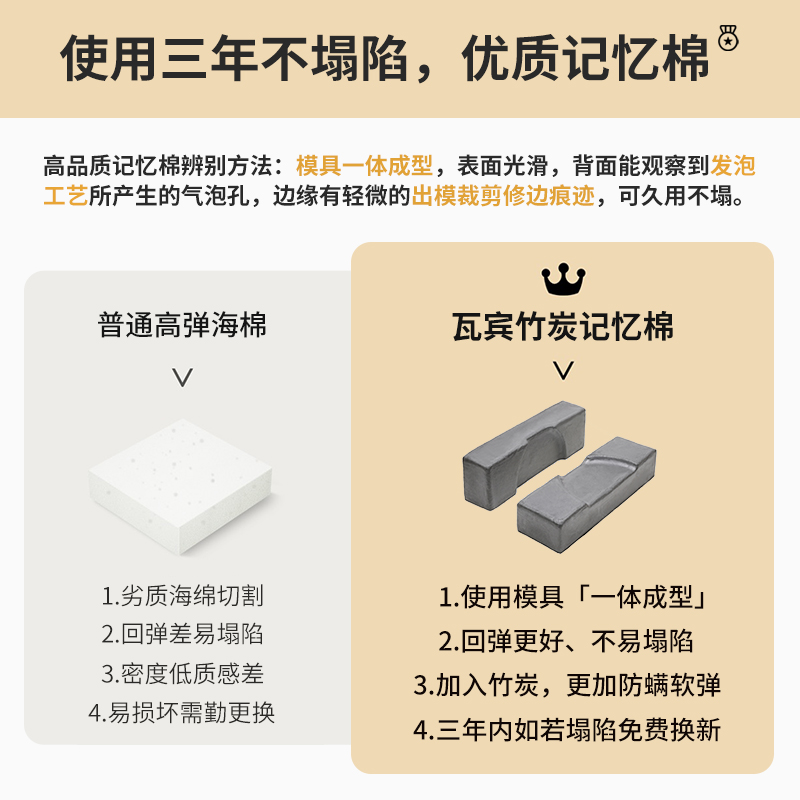 使用三年不塌陷，优质记忆棉

高品质记忆棉辨别方法：模具一体成型，表面光滑，背面能观察到发泡工艺所产生的气泡孔，边缘有轻微的出模裁剪修边痕迹，可久用不塌。

普通高弹海棉

1.劣质海绵切割
2.回弹差易塌陷
3.密度低质感差
4.易损坏需勤更换

瓦宾竹炭记忆棉

1.使用模具「一体成型」
2.回弹更好、不易塌陷
3.加入竹炭，更加防螨软弹
4.三年内如若塌陷免费换新