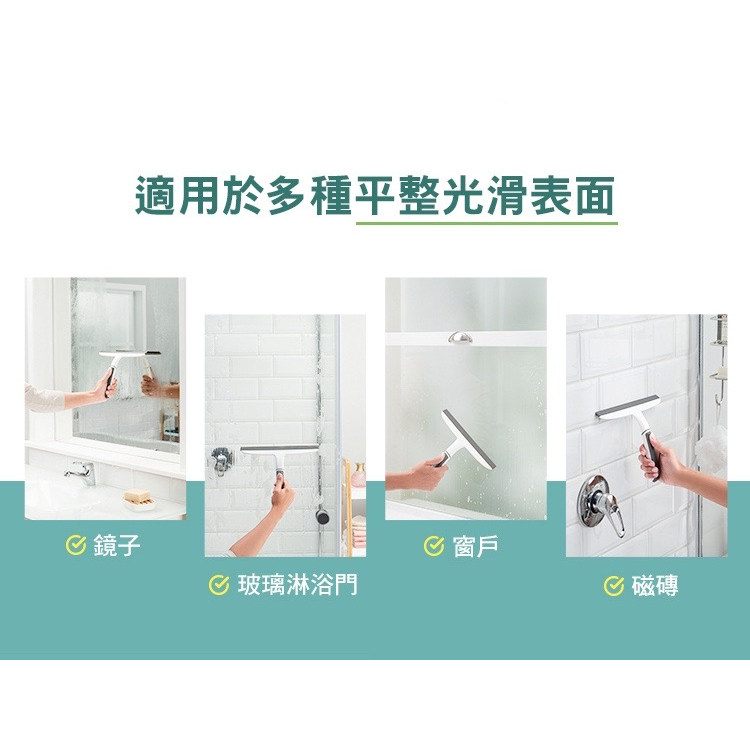 適用於多種平整光滑表面

鏡子

玻璃淋浴門

窗戶

磁磚