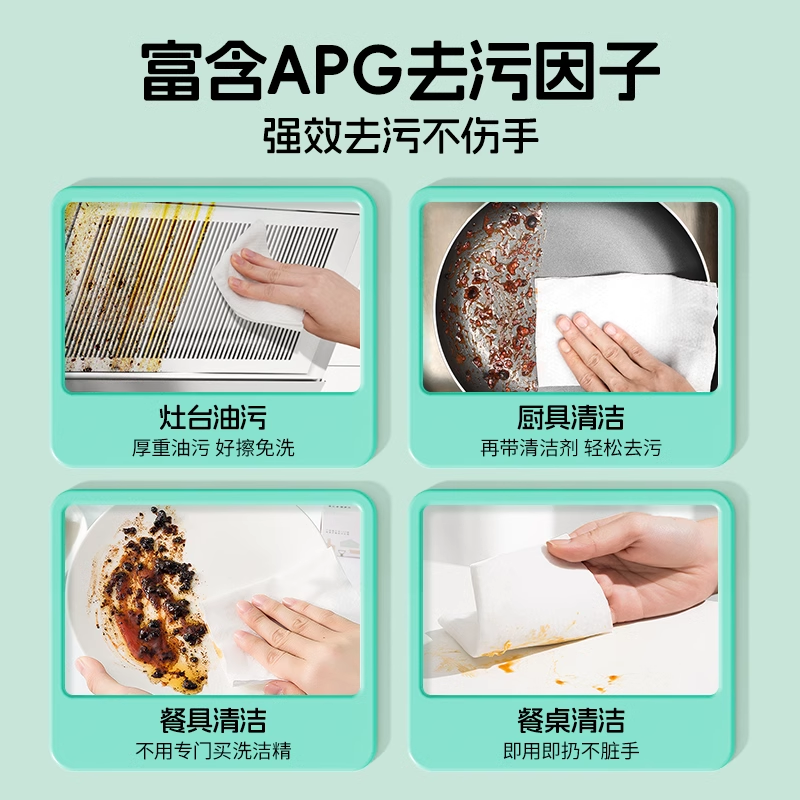 富含APG去污因子
强效去污不伤手

灶台油污
厚重油污 好擦免洗

厨具清洁
再带清洁剂 轻松去污

餐具清洁
不用专门买洗洁精

餐桌清洁
即用即扔不脏手