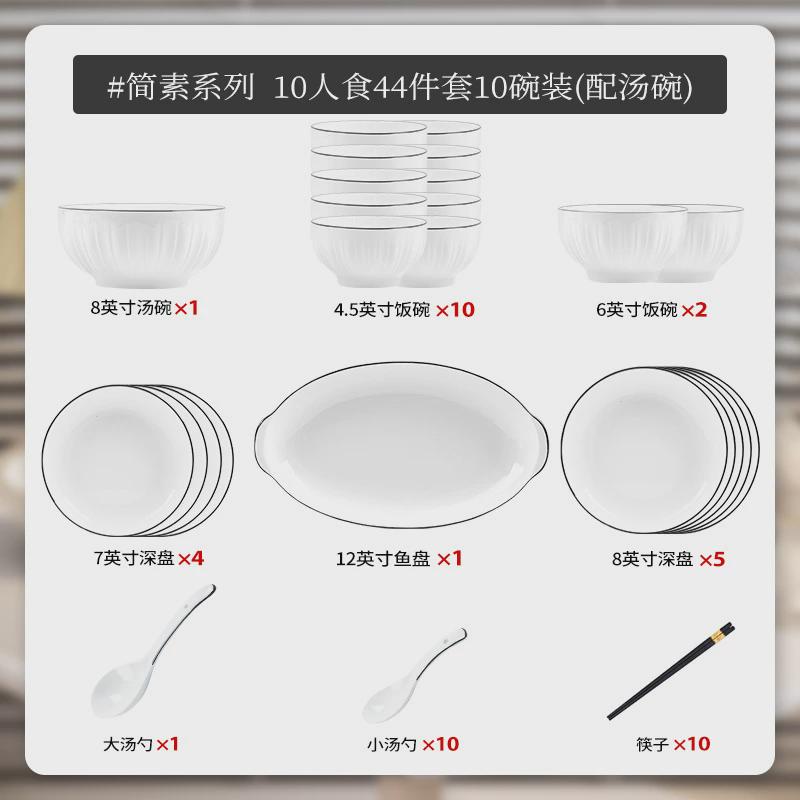 #简素系列 10人食44件套10碗装(配汤碗)

8英寸汤碗 ×1

4.5英寸饭碗 ×10

6英寸饭碗 ×2

7英寸深盘 ×4

12英寸鱼盘 ×1

8英寸深盘 ×5

大汤勺 ×1

小汤勺 ×10

筷子 ×10