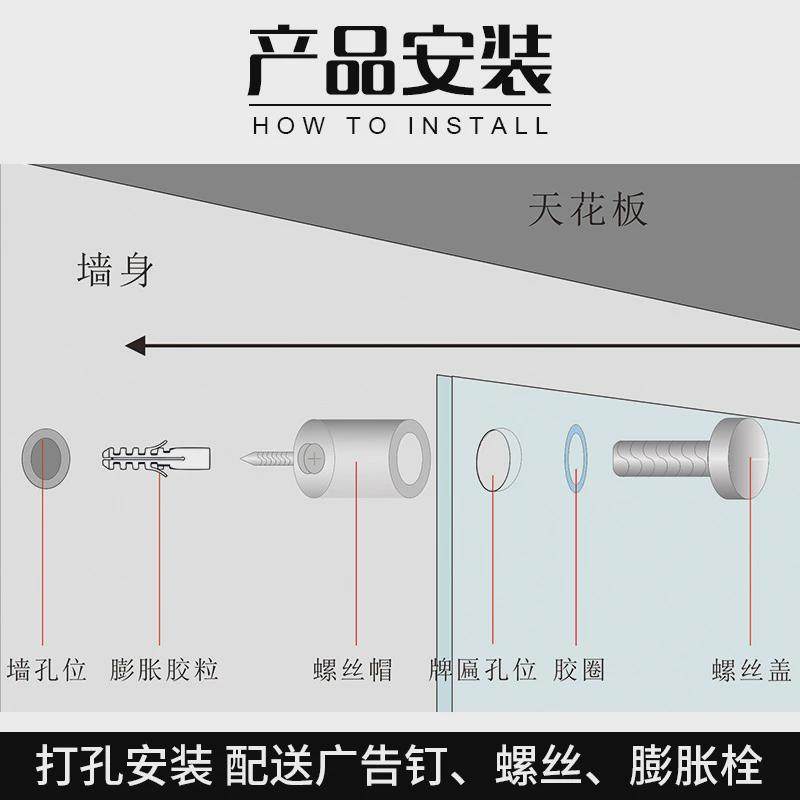 产品安装
HOW TO INSTALL

天花板

墙身

墙孔位 膨胀胶粒 螺丝帽 牌匾孔位 胶圈 螺丝盖

打孔安装 配送广告钉、螺丝、膨胀栓