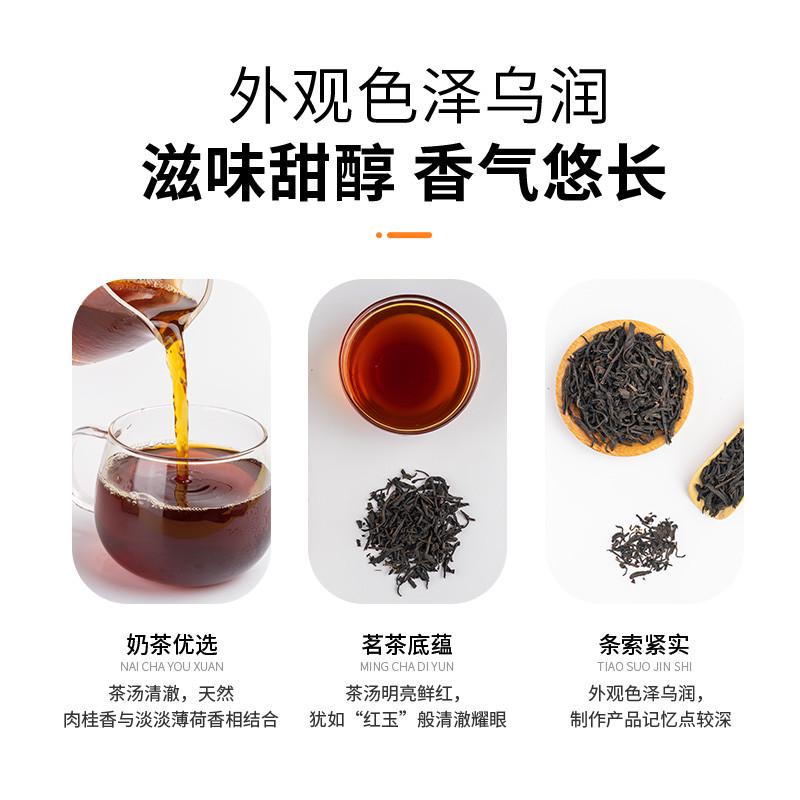 外观色泽乌润
滋味甜醇 香气悠长

奶茶优选
NAI CHA YOU XUAN
茶汤清澈，天然
肉桂香与淡淡薄荷香相结合

茗茶底蕴
MING CHA DI YUN
茶汤明亮鲜红，
犹如“红玉”般清澈耀眼

条索紧实
TIAO SUO JIN SHI
外观色泽乌润，
制作产品记忆点较深